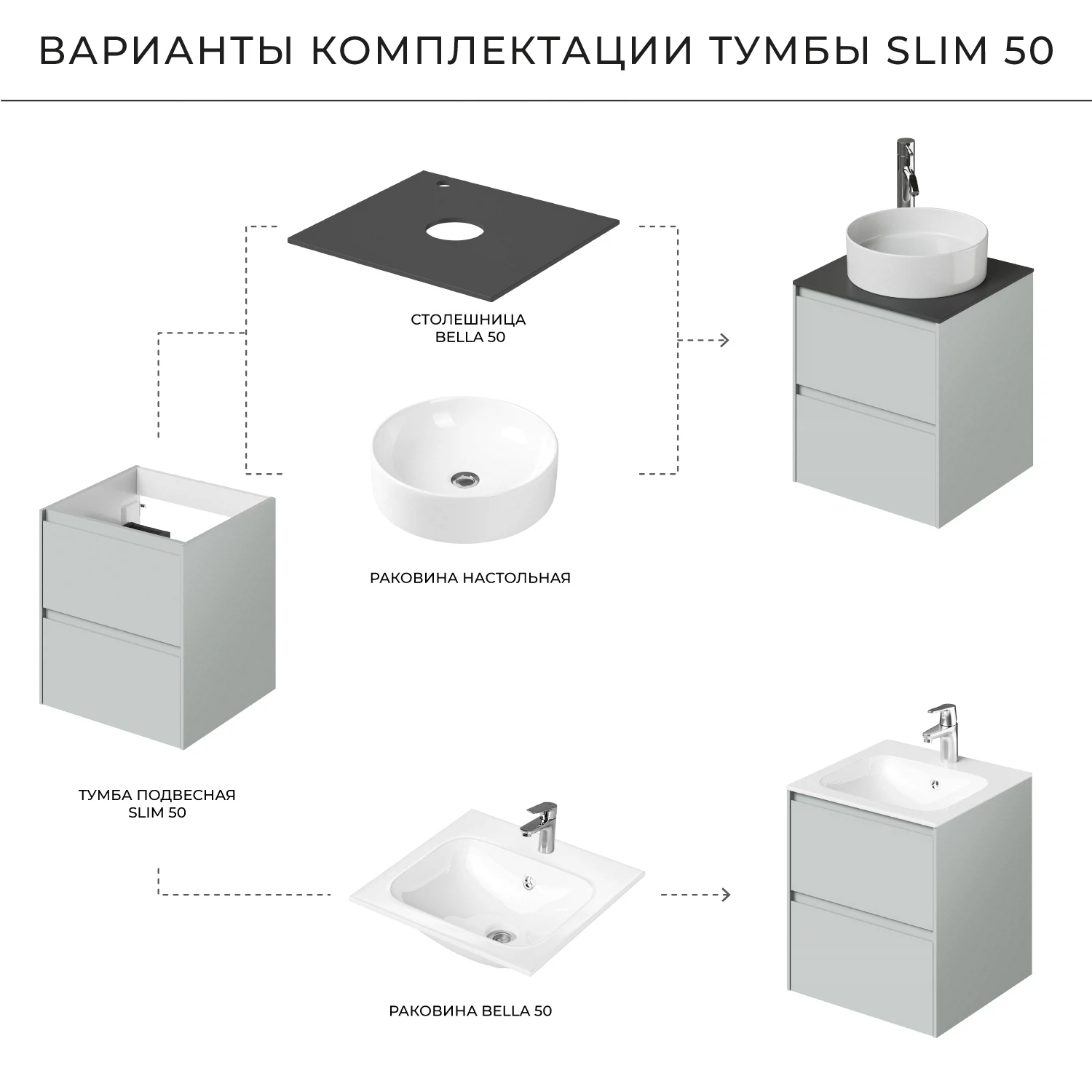 ВАРИАНТЫ КОМПЛЕКТАЦИИ ТУМБЫ SLIM 50

СТОЛЕШНИЦА
BELLA 50

РАКОВИНА НАСТОЛЬНАЯ

ТУМБА ПОДВЕСНАЯ
SLIM 50

РАКОВИНА BELLA 50