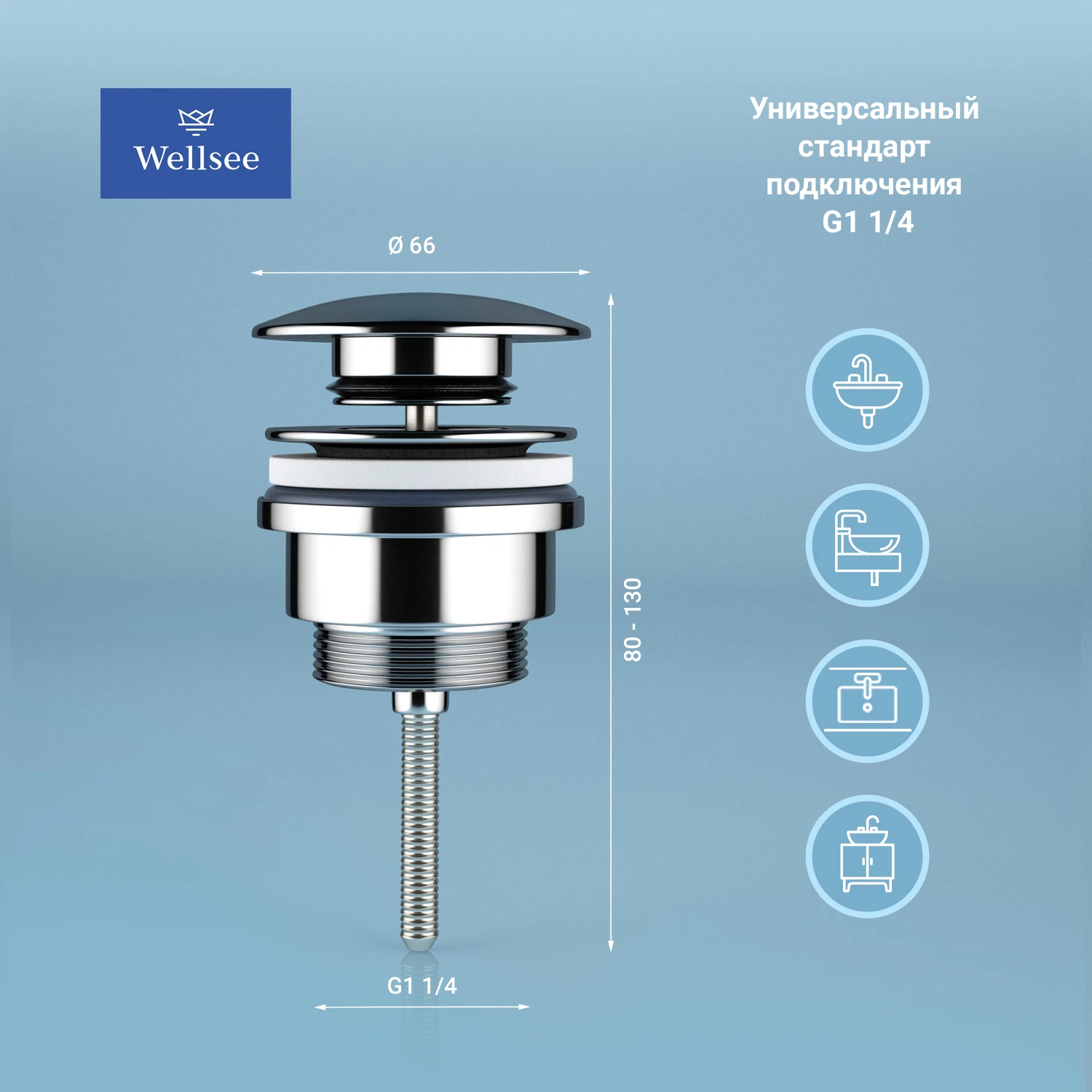 Wellsee

Универсальный стандарт подключения G1 1/4

Ø 66

80 - 130

G1 1/4