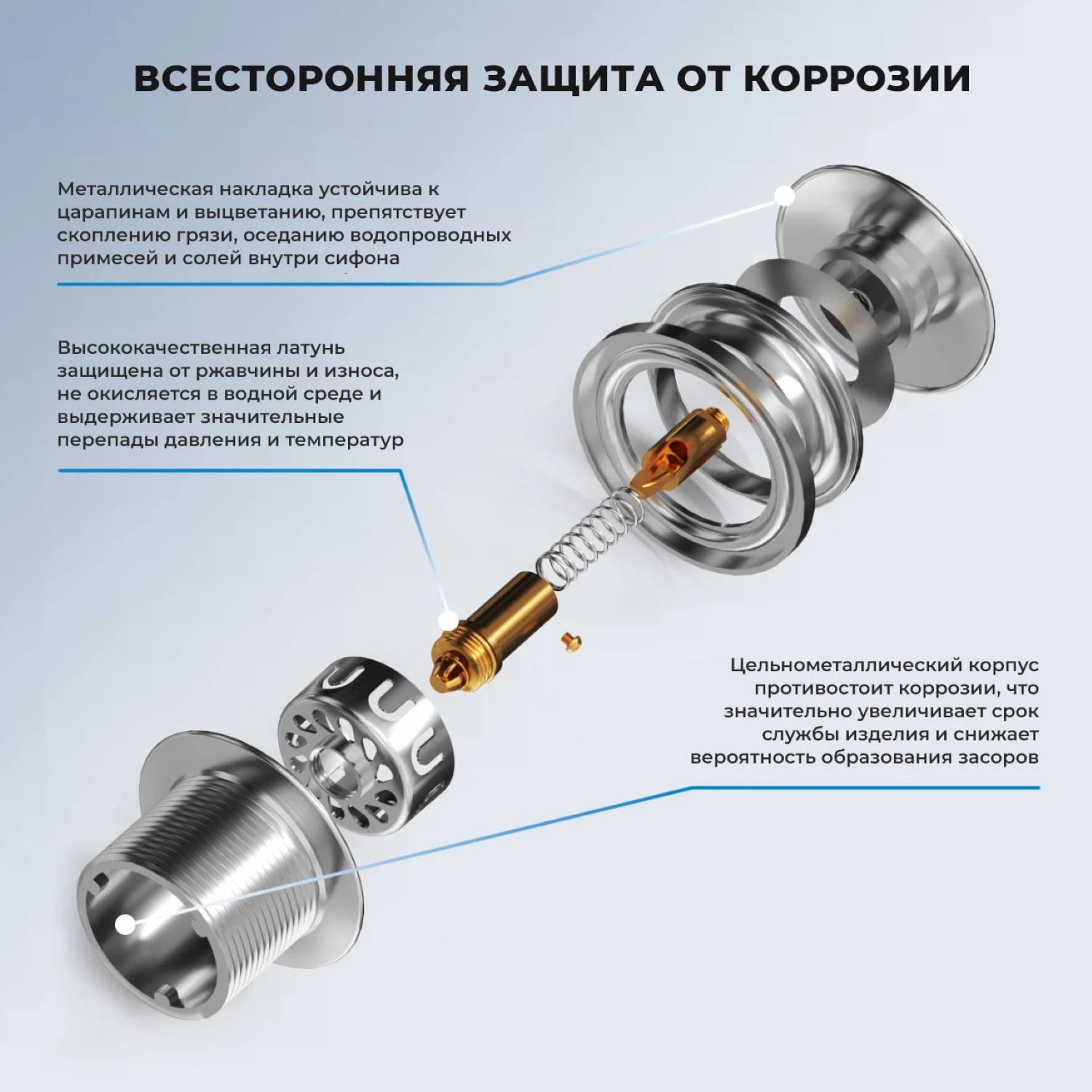 ВСЕСТОРОННЯЯ ЗАЩИТА ОТ КОРРОЗИИ

Металлическая накладка устойчива к царапинам и выцветанию, препятствует скоплению грязи, оседанию водопроводных примесей и солей внутри сифона

Высококачественная латунь защищена от ржавчины и износа, не окисляется в водной среде и выдерживает значительные перепады давления и температур

Цельнометаллический корпус противостоит коррозии, что значительно увеличивает срок службы изделия и снижает вероятность образования засоров