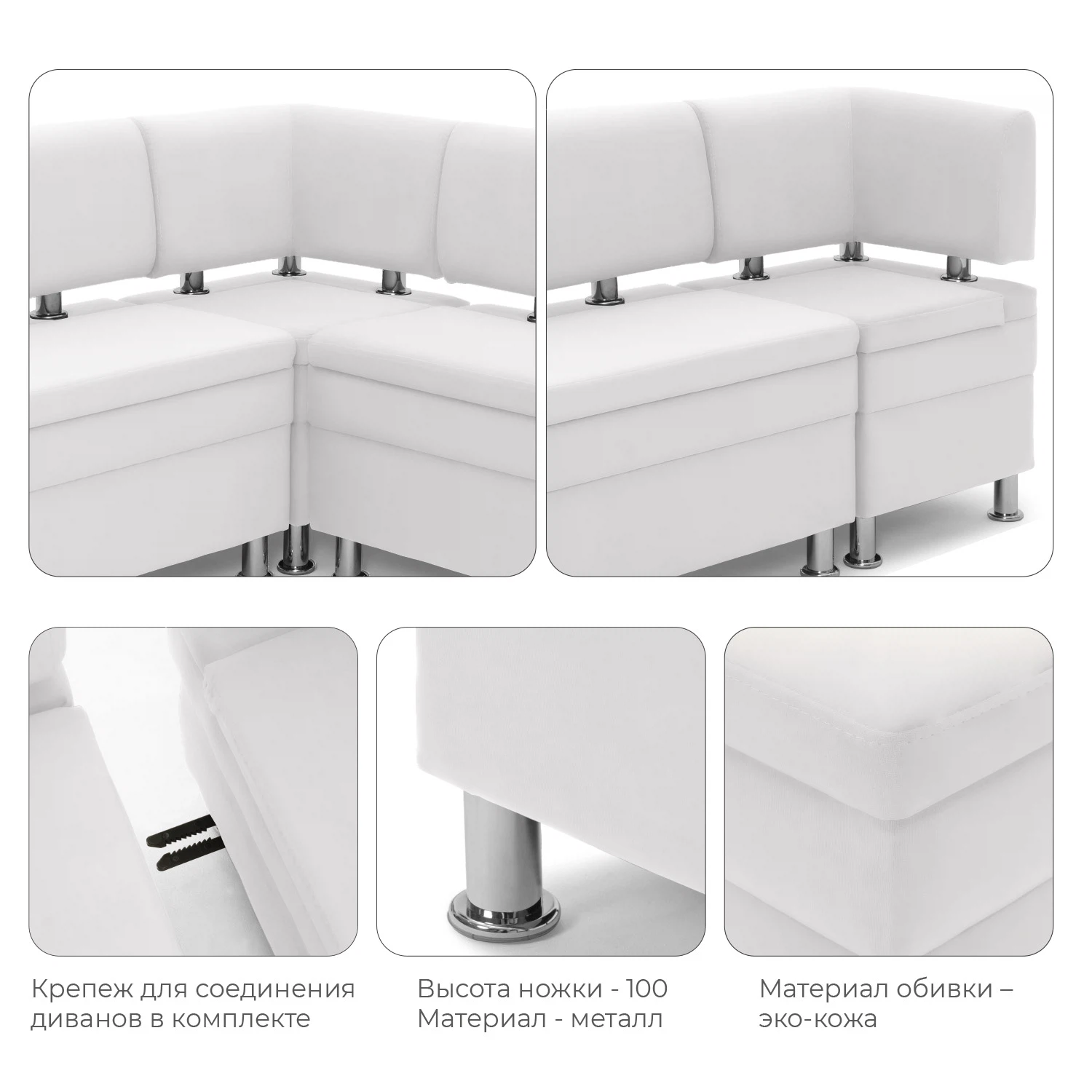 Крепеж для соединения диванов в комплекте

Высота ножки - 100
Материал - металл

Материал обивки – эко-кожа