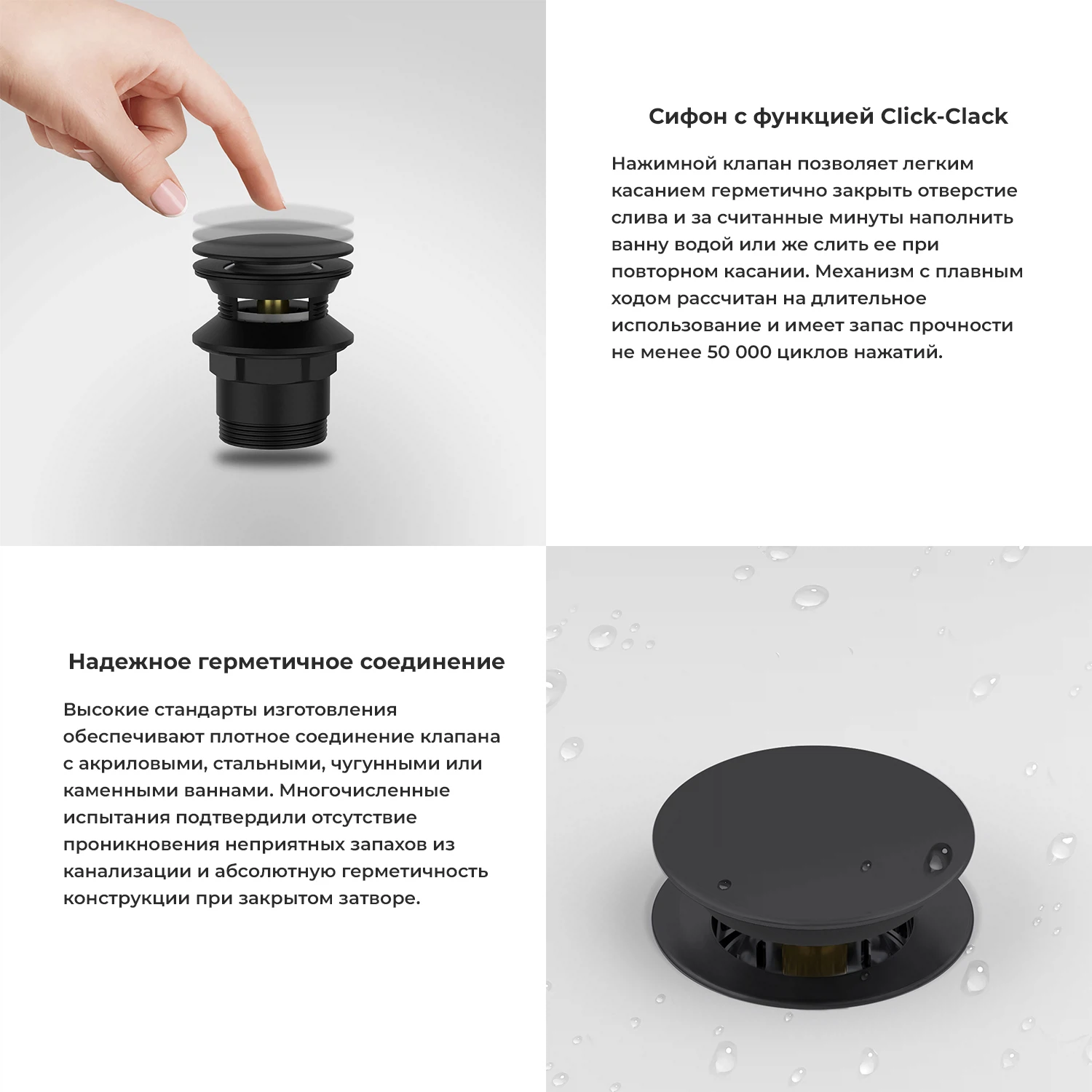 Сифон с функцией Click-Clack

Нажимной клапан позволяет легким касанием герметично закрыть отверстие слива и за считанные минуты наполнить ванну водой или же слить ее при повторном касании. Механизм с плавным ходом рассчитан на длительное использование и имеет запас прочности не менее 50 000 циклов нажатий.

Надежное герметичное соединение

Высокие стандарты изготовления обеспечивают плотное соединение клапана с акриловыми, стальными, чугунными или каменными ваннами. Многочисленные испытания подтвердили отсутствие проникновения неприятных запахов из канализации и абсолютную герметичность конструкции при закрытом затворе.