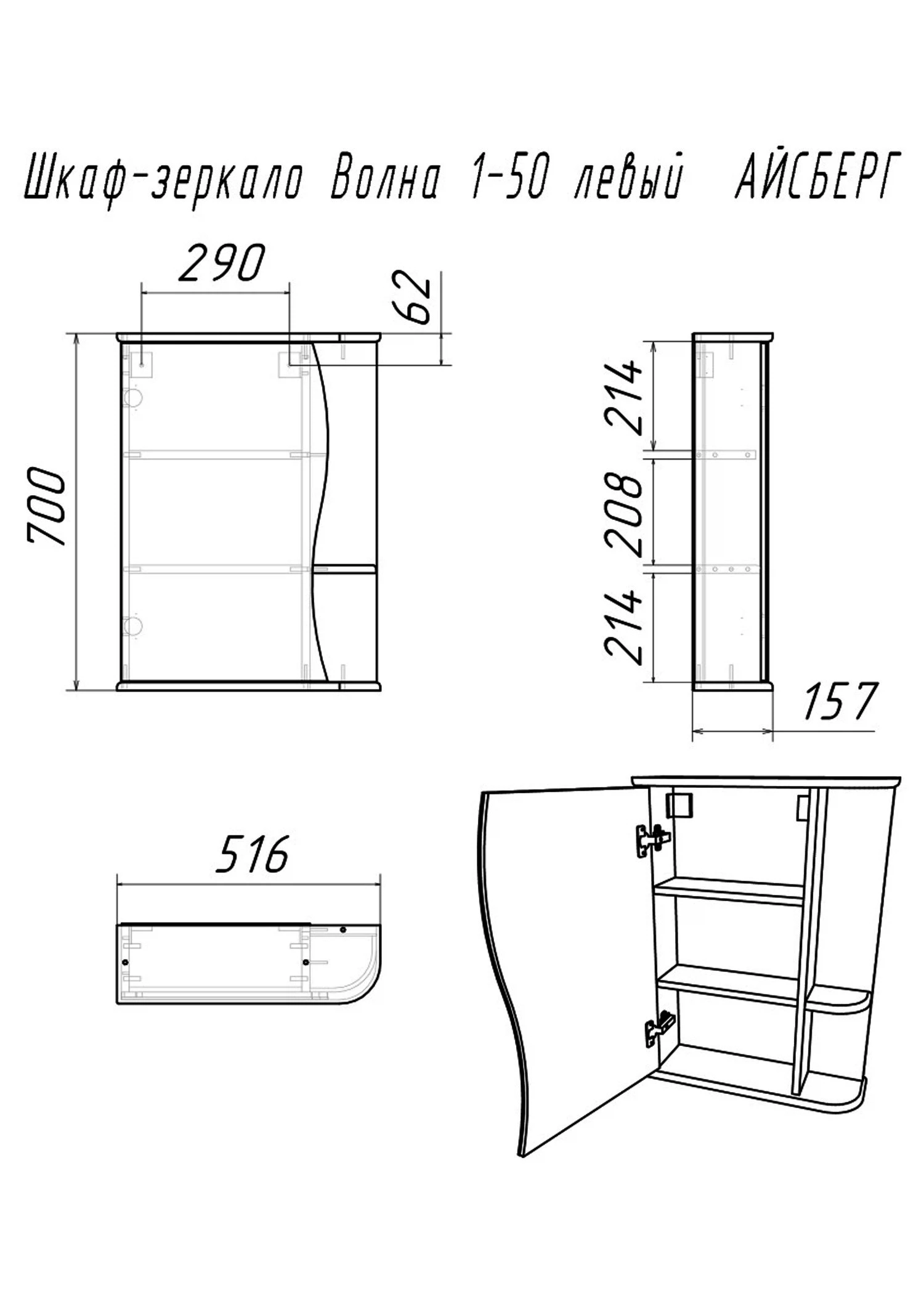 Шкаф-зеркало Волна 1-50 левый АЙСБЕРГ

290

62

700

214

208

214

157

516