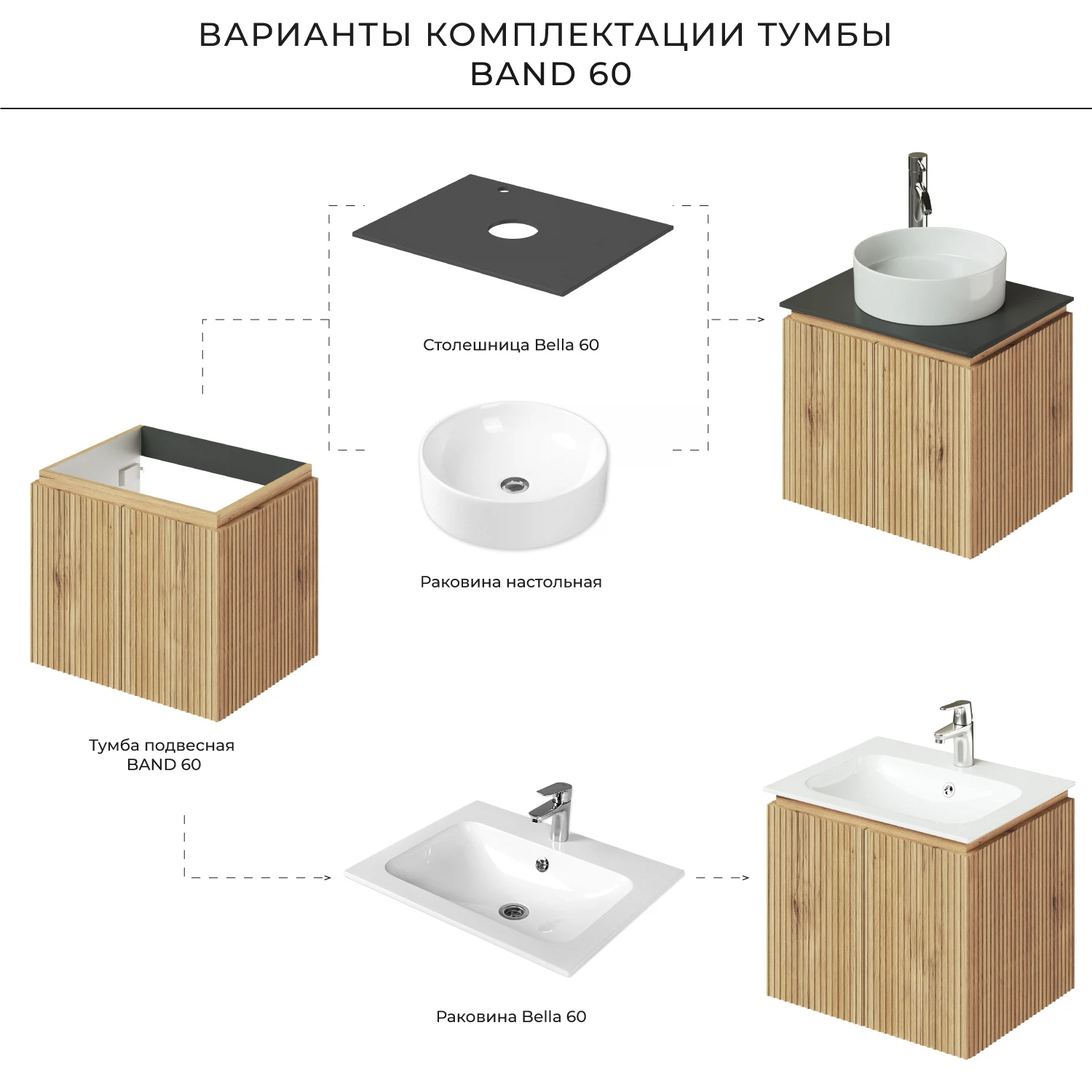 ВАРИАНТЫ КОМПЛЕКТАЦИИ ТУМБЫ
BAND 60

Столешница Bella 60

Раковина настольная

Тумба подвесная
BAND 60

Раковина Bella 60