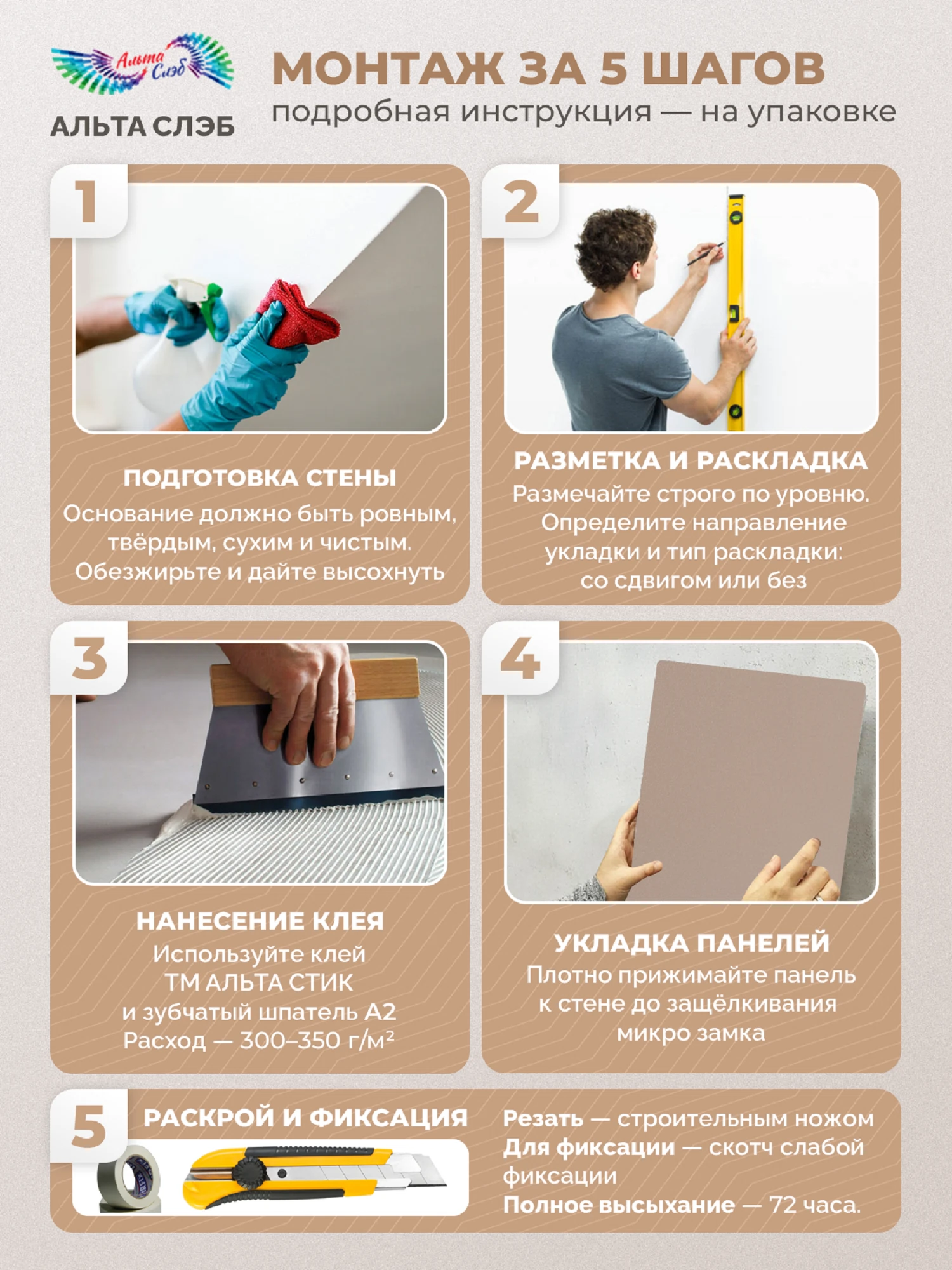 Альта Слэб

АЛЬТА СЛЭБ

МОНТАЖ ЗА 5 ШАГОВ

подробная инструкция — на упаковке

1

ПОДГОТОВКА СТЕНЫ

Основание должно быть ровным, твёрдым, сухим и чистым. Обезжирьте и дайте высохнуть

2

РАЗМЕТКА И РАСКЛАДКА

Размечайте строго по уровню. Определите направление укладки и тип раскладки: со сдвигом или без

3

НАНЕСЕНИЕ КЛЕЯ

Используйте клей ТМ АЛЬТА СТИК и зубчатый шпатель А2 Расход — 300–350 г/м$^2$

4

УКЛАДКА ПАНЕЛЕЙ

Плотно прижимайте панель к стене до защёлкивания микро замка

5

РАСКРОЙ И ФИКСАЦИЯ

Резать — строительным ножом

Для фиксации — скотч слабой фиксации

Полное высыхание — 72 часа.