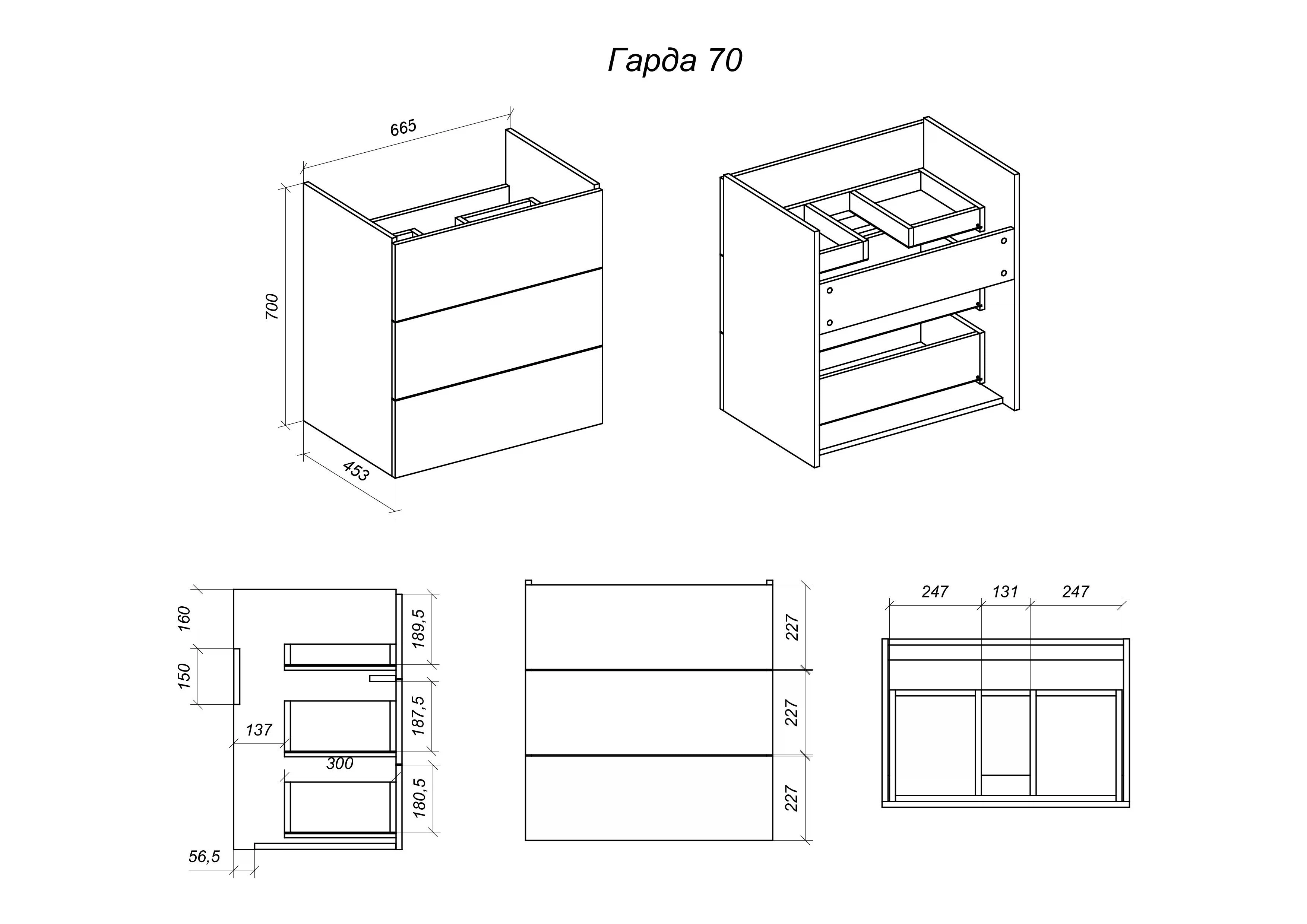 Гарда 70

665

700

453

160

150

137

300

56,5

189,5

187,5

180,5

227

227

227

247

131

247