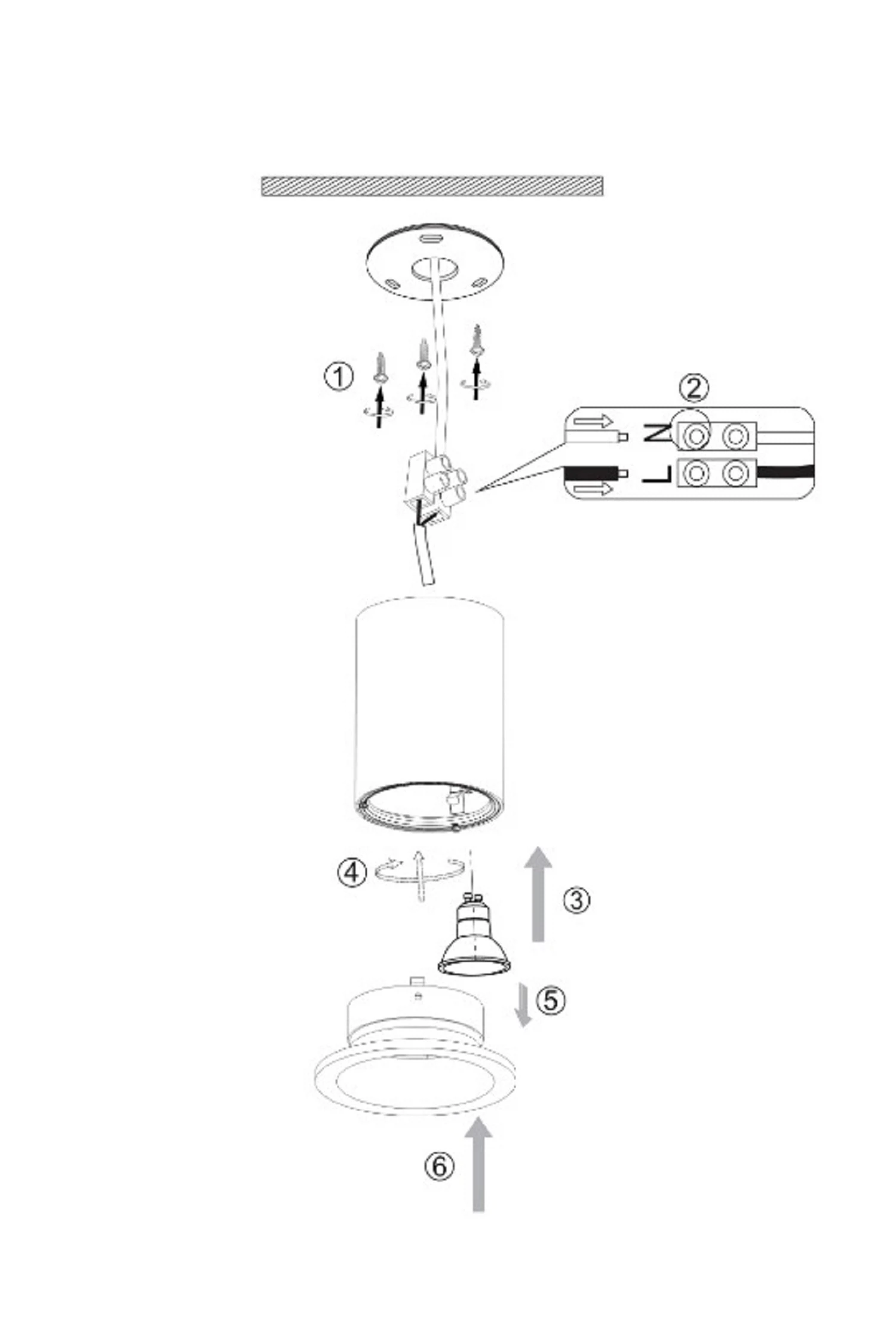 ①
②
N
L
④
③
⑤
⑥