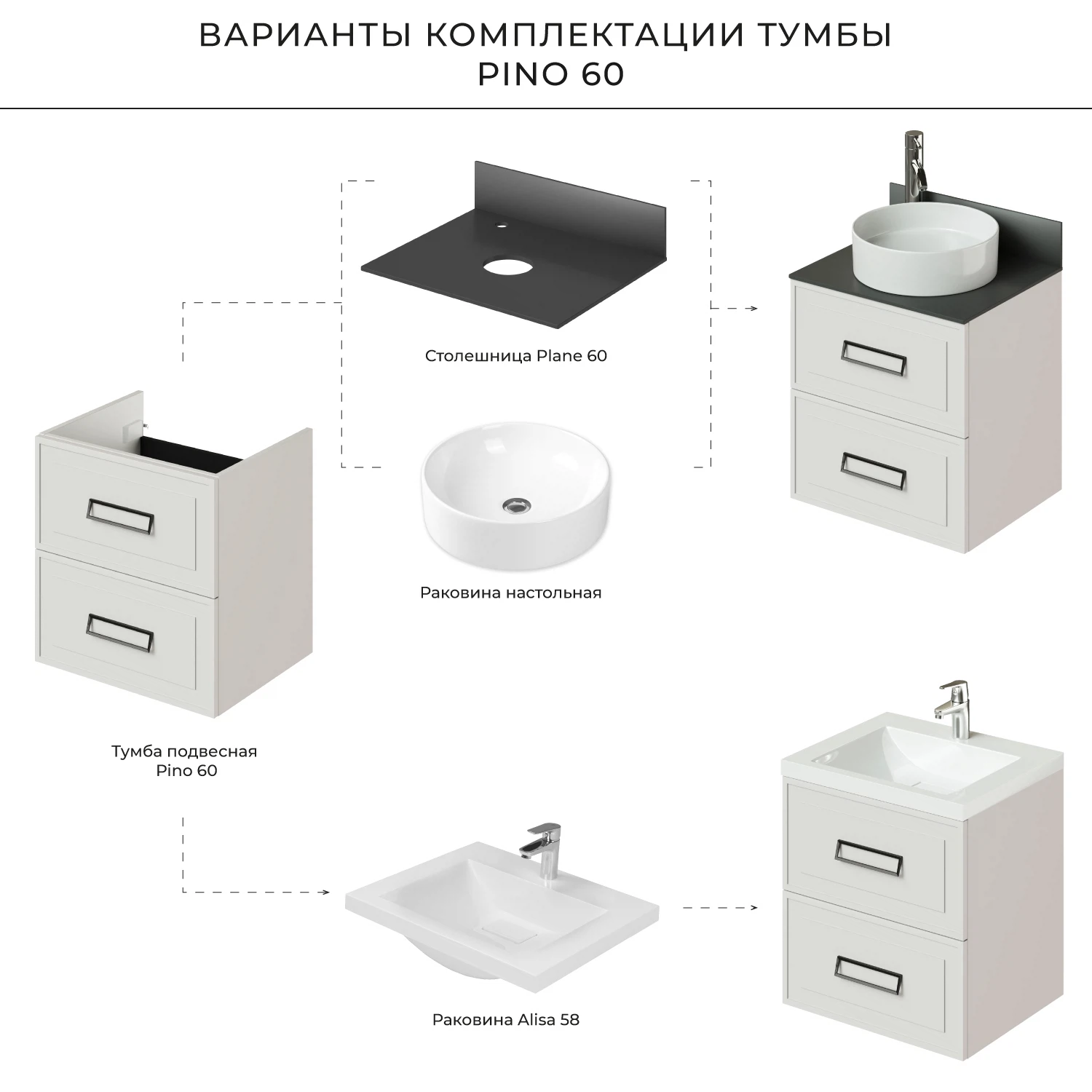 ВАРИАНТЫ КОМПЛЕКТАЦИИ ТУМБЫ
PINO 60

Столешница Plane 60

Раковина настольная

Тумба подвесная
Pino 60

Раковина Alisa 58