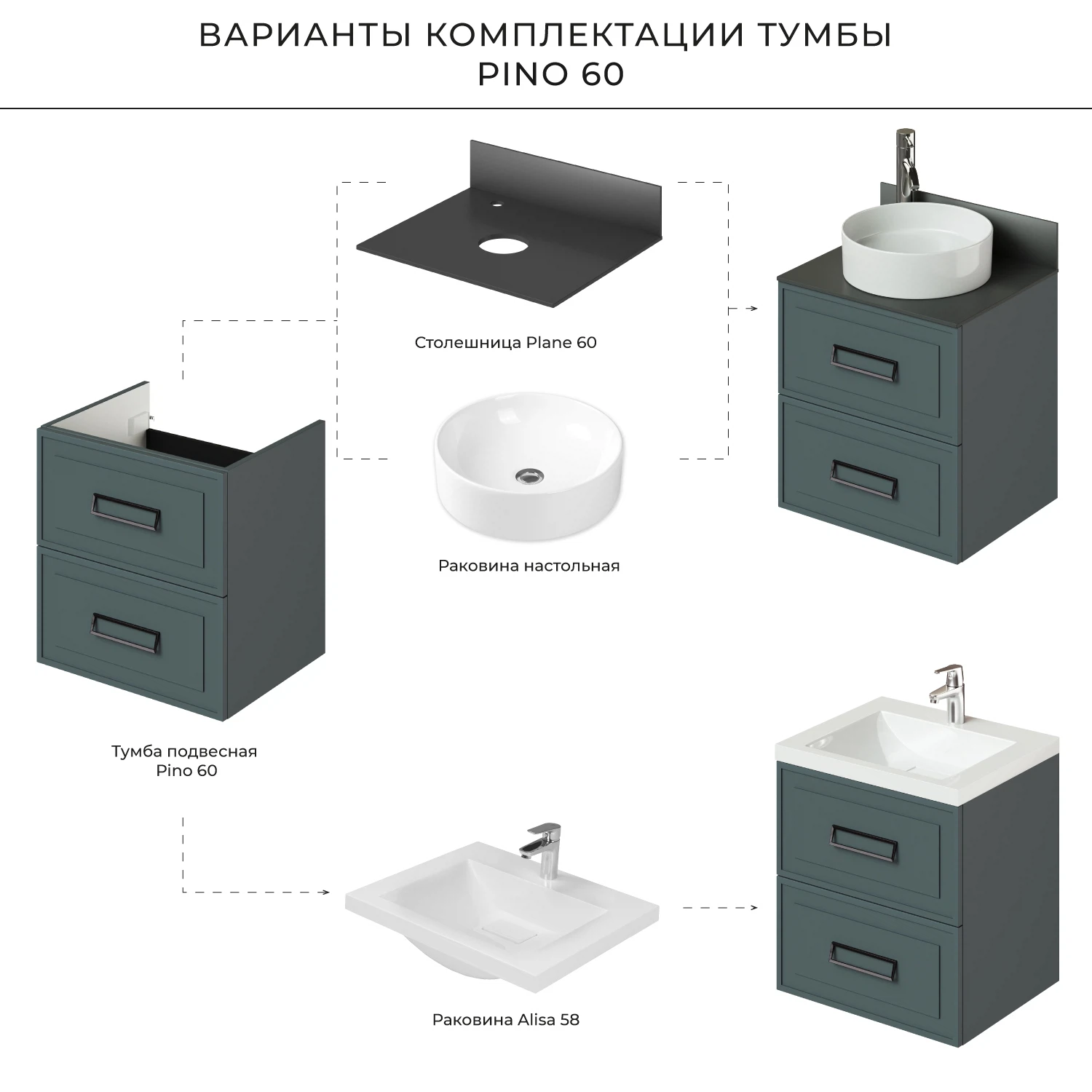 ВАРИАНТЫ КОМПЛЕКТАЦИИ ТУМБЫ
PINO 60

Столешница Plane 60

Раковина настольная

Тумба подвесная
Pino 60

Раковина Alisa 58