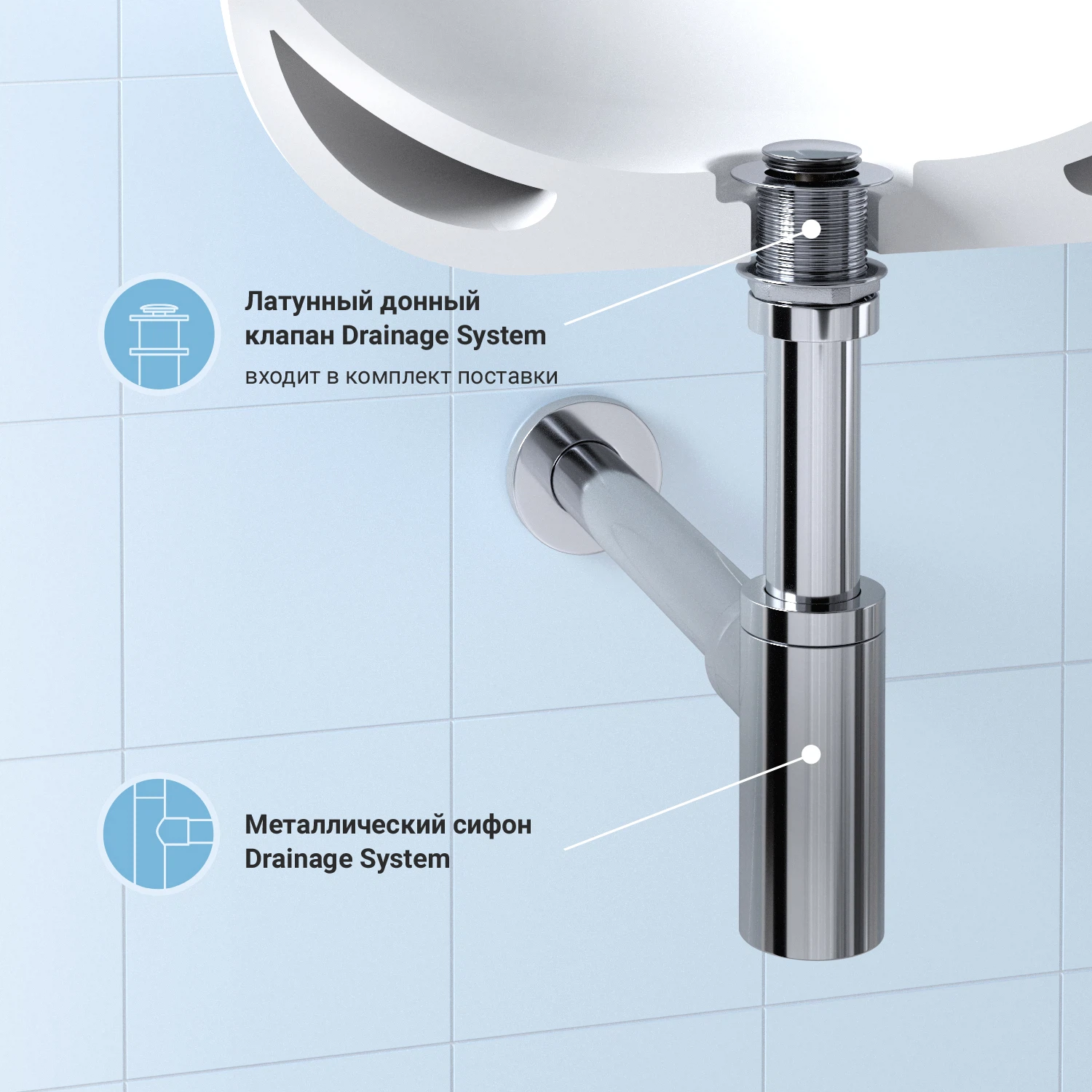 Латунный донный клапан Drainage System

входит в комплект поставки

Металлический сифон Drainage System