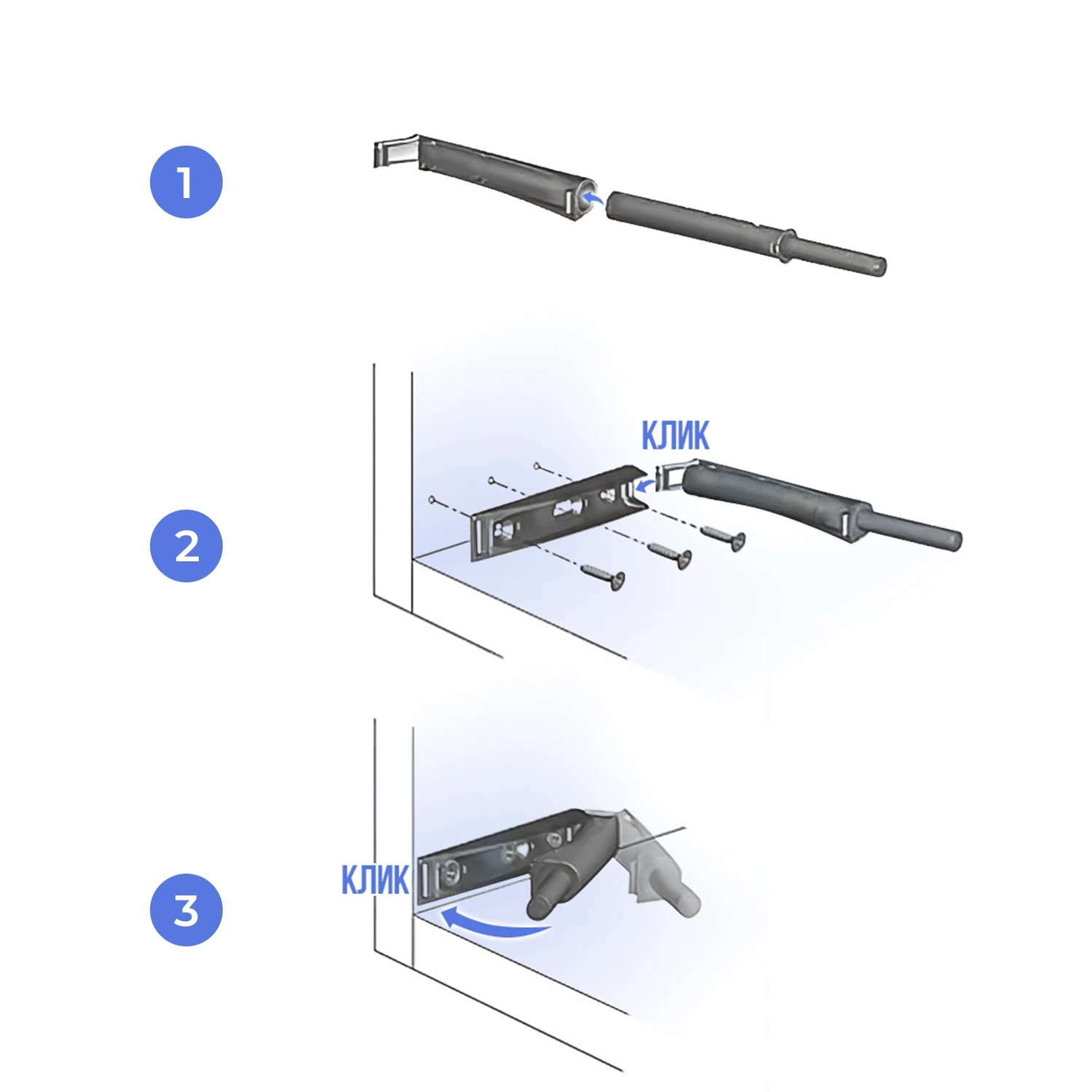 1

2

КЛИК

3

КЛИК