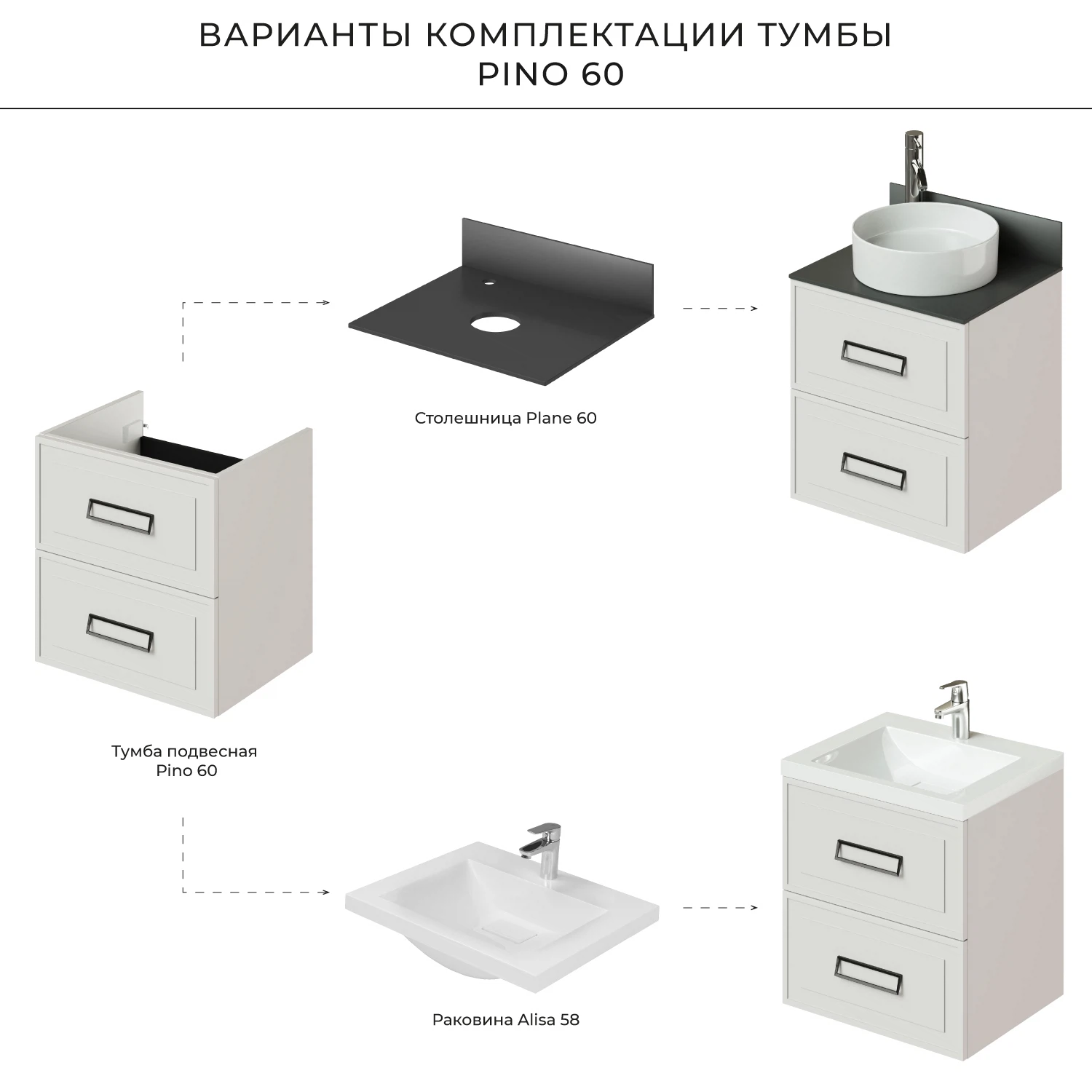 ВАРИАНТЫ КОМПЛЕКТАЦИИ ТУМБЫ
PINO 60

Столешница Plane 60

Тумба подвесная
Pino 60

Раковина Alisa 58