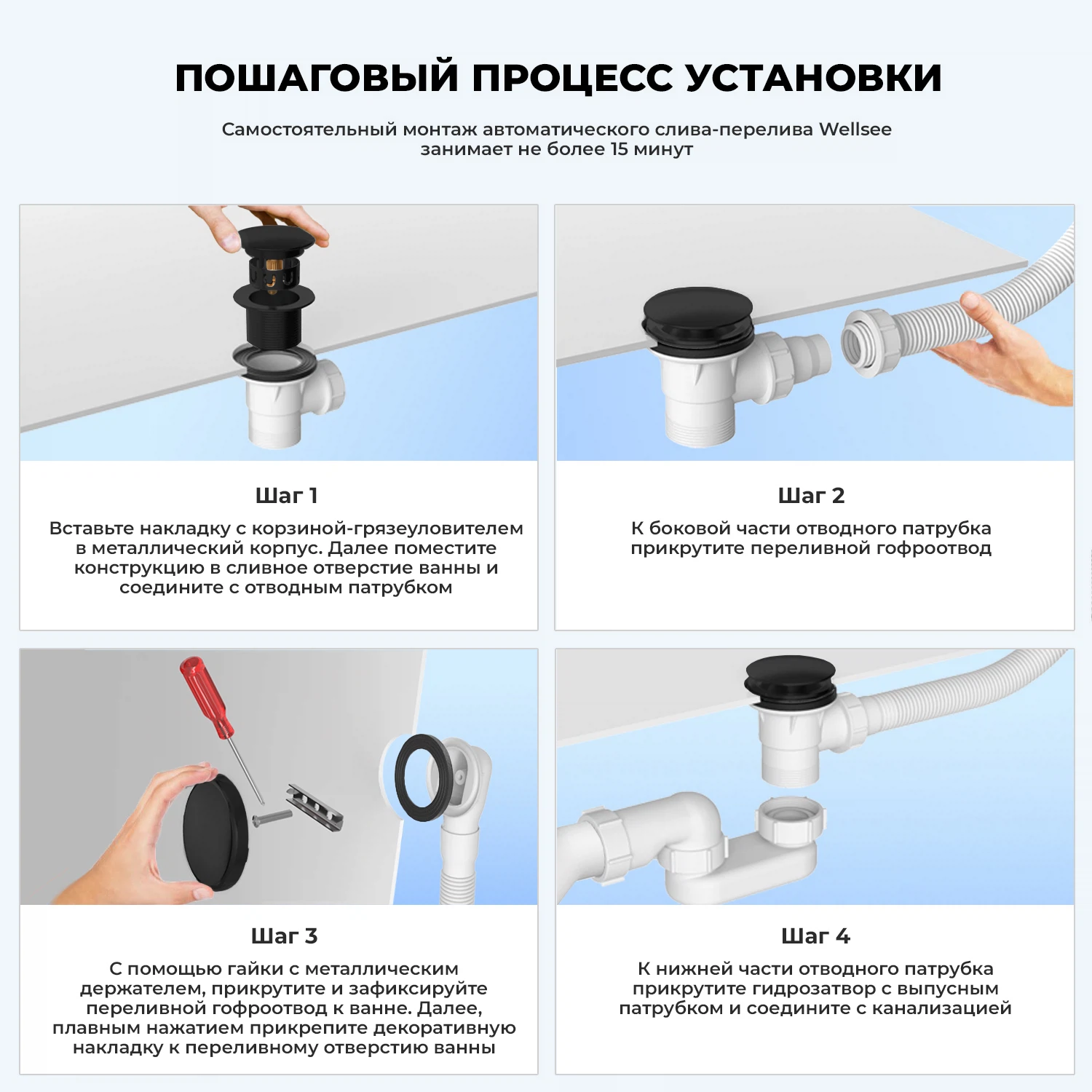 ПОШАГОВЫЙ ПРОЦЕСС УСТАНОВКИ

Самостоятельный монтаж автоматического слива-перелива Wellsee занимает не более 15 минут

Шаг 1

Вставьте накладку с корзиной-грязеуловителем в металлический корпус. Далее поместите конструкцию в сливное отверстие ванны и соедините с отводным патрубком

Шаг 2

К боковой части отводного патрубка прикрутите переливной гофроотвод

Шаг 3

С помощью гайки с металлическим держателем, прикрутите и зафиксируйте переливной гофроотвод к ванне. Далее, плавным нажатием прикрепите декоративную накладку к переливному отверстию ванны

Шаг 4

К нижней части отводного патрубка прикрутите гидрозатвор с выпусным патрубком и соедините с канализацией