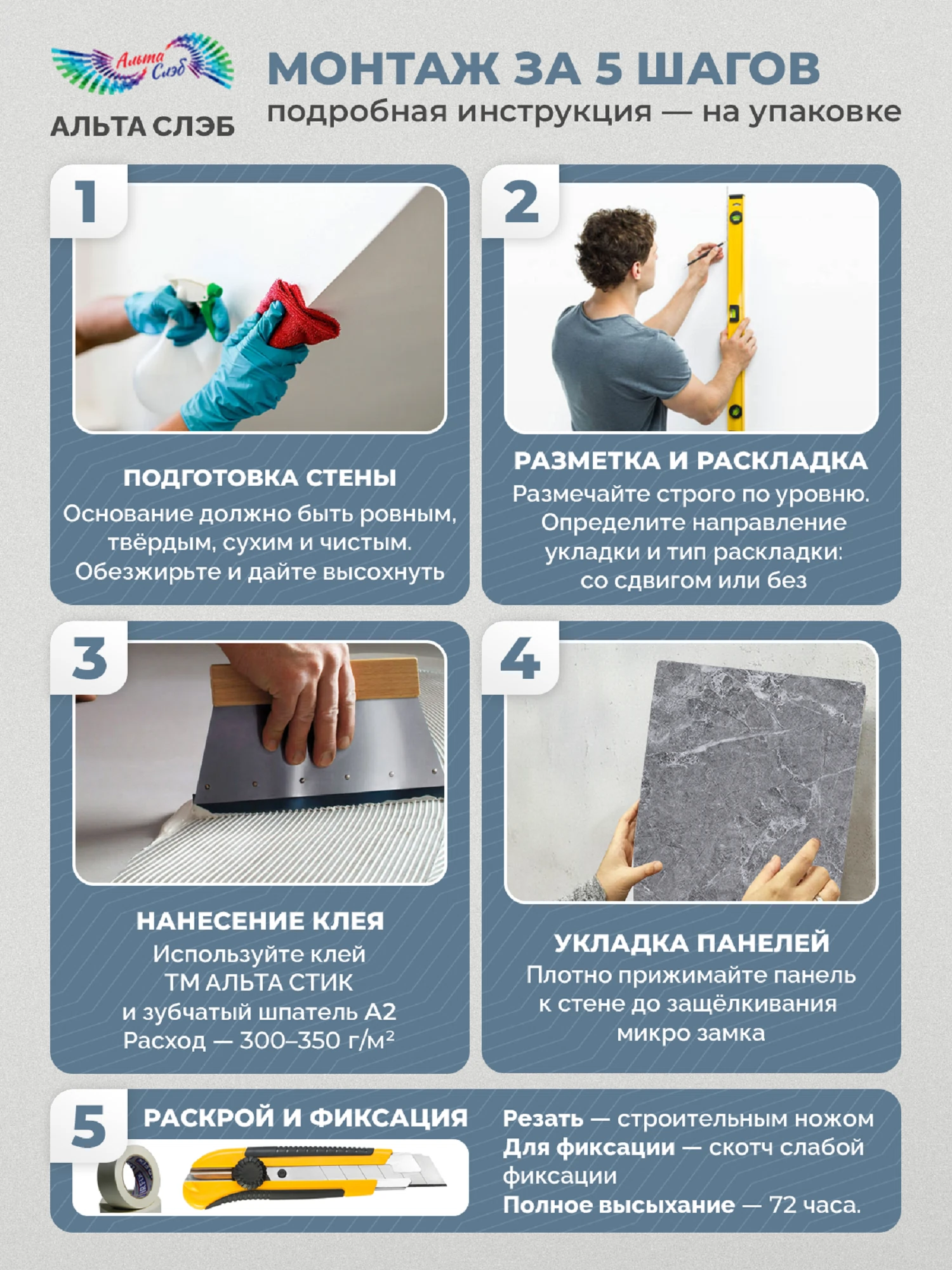 Альта Слэб

АЛЬТА СЛЭБ

МОНТАЖ ЗА 5 ШАГОВ

подробная инструкция — на упаковке

1

ПОДГОТОВКА СТЕНЫ

Основание должно быть ровным, твёрдым, сухим и чистым. Обезжирьте и дайте высохнуть

2

РАЗМЕТКА И РАСКЛАДКА

Размечайте строго по уровню. Определите направление укладки и тип раскладки: со сдвигом или без

3

НАНЕСЕНИЕ КЛЕЯ

Используйте клей ТМ АЛЬТА СТИК и зубчатый шпатель А2 Расход — 300–350 г/м$^2$

4

УКЛАДКА ПАНЕЛЕЙ

Плотно прижимайте панель к стене до защёлкивания микро замка

5

РАСКРОЙ И ФИКСАЦИЯ

Резать — строительным ножом

Для фиксации — скотч слабой фиксации

Полное высыхание — 72 часа.