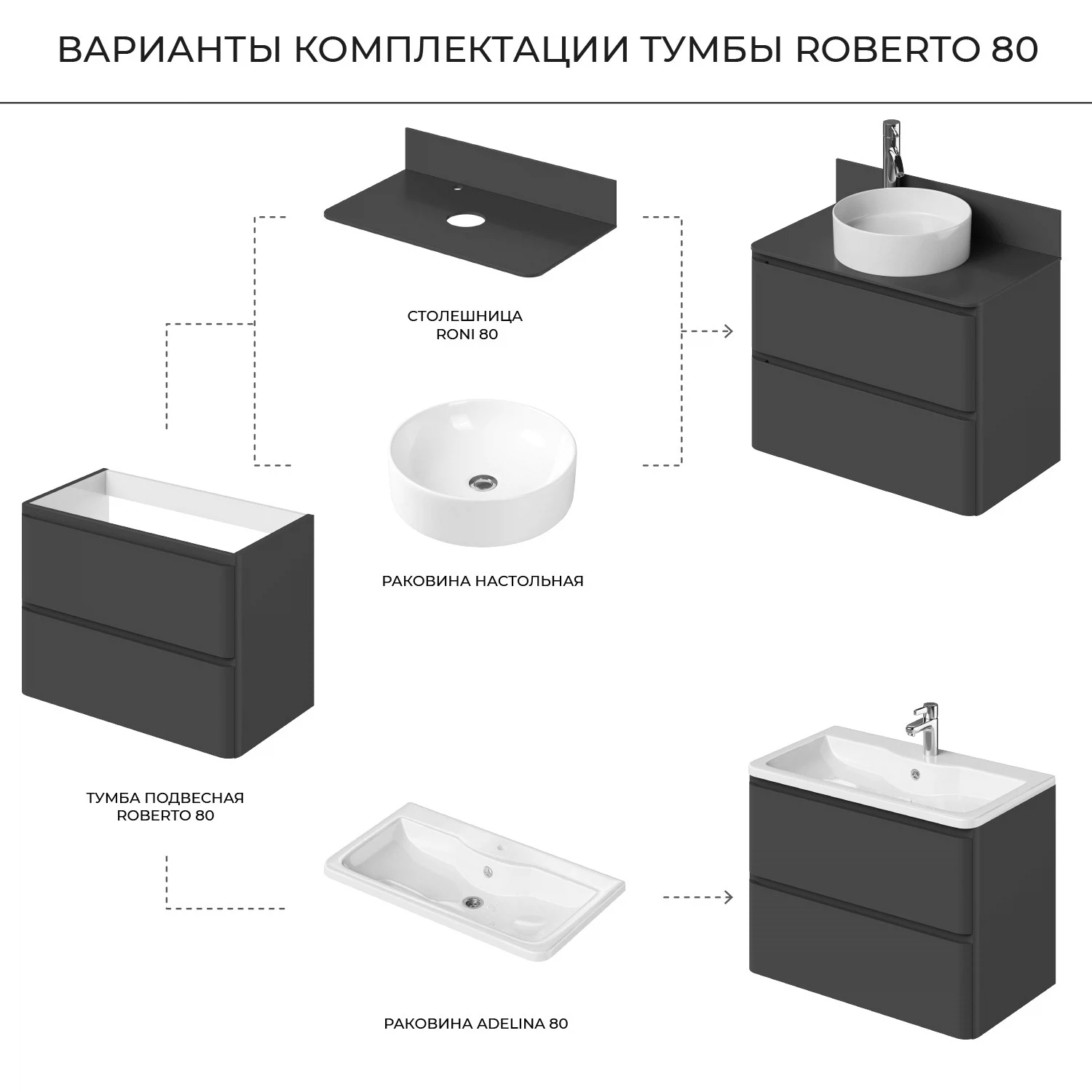 ВАРИАНТЫ КОМПЛЕКТАЦИИ ТУМБЫ ROBERTO 80

СТОЛЕШНИЦА
RONI 80

РАКОВИНА НАСТОЛЬНАЯ

ТУМБА ПОДВЕСНАЯ
ROBERTO 80

РАКОВИНА ADELINA 80