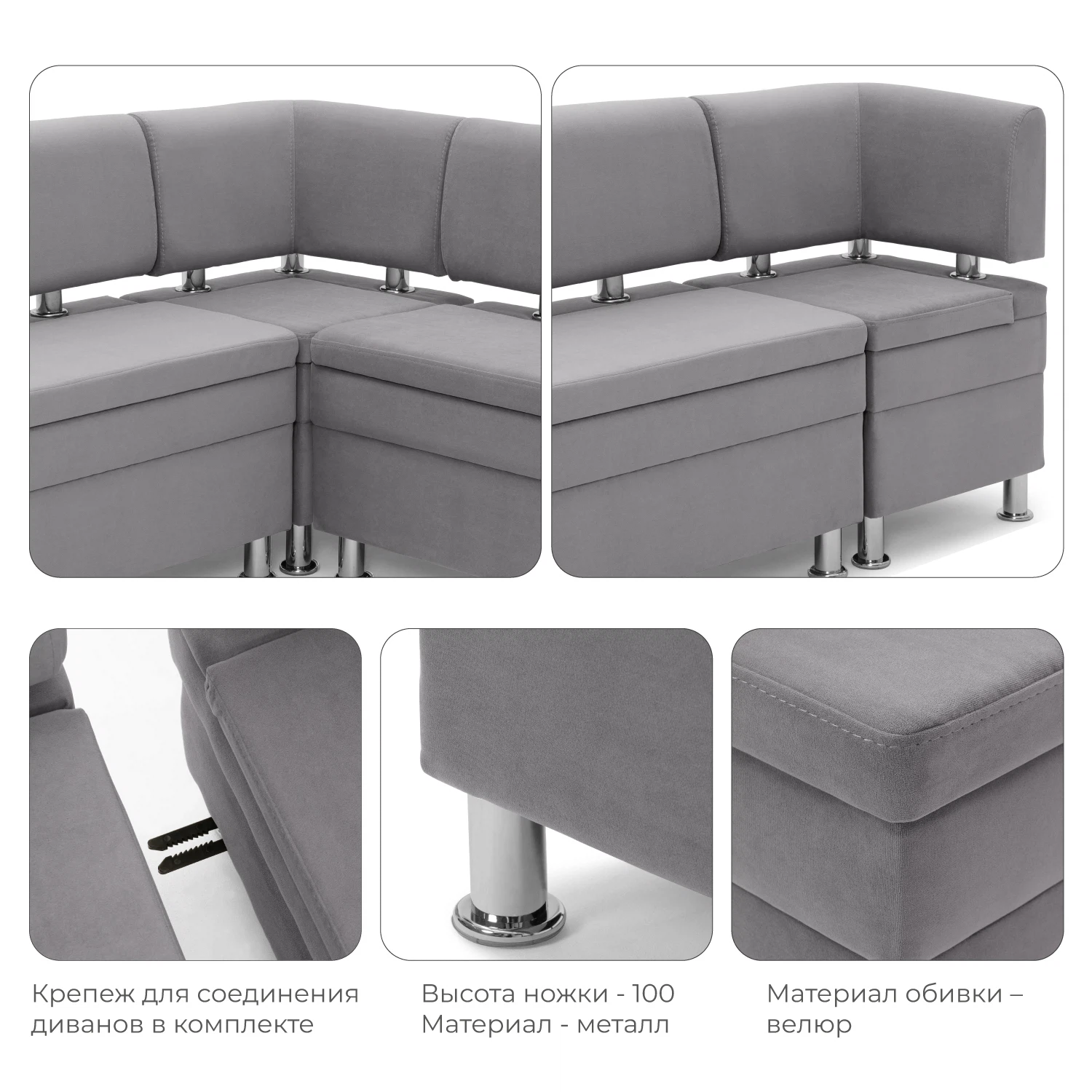 Крепеж для соединения диванов в комплекте

Высота ножки - 100
Материал - металл

Материал обивки – велюр