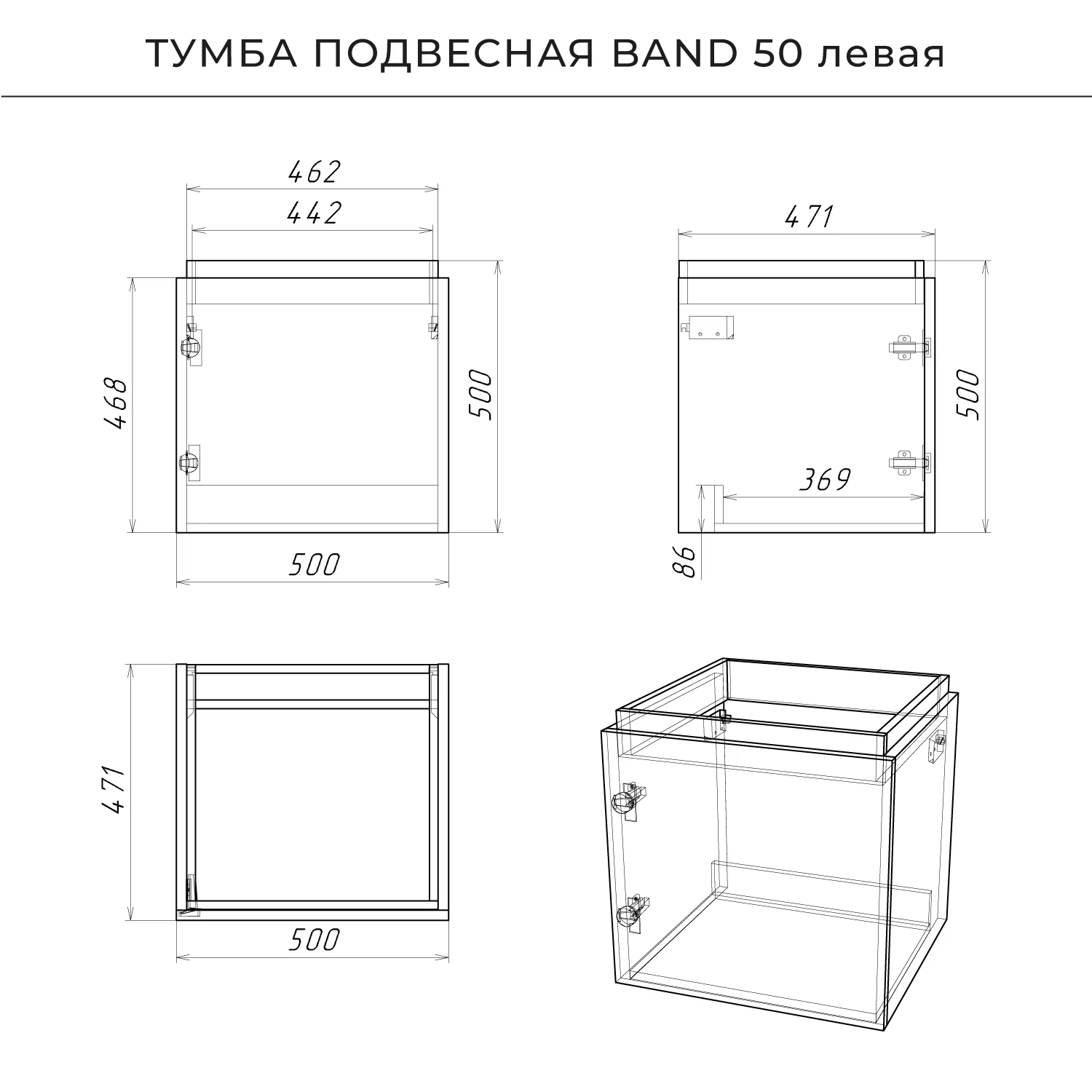 ТУМБА ПОДВЕСНАЯ BAND 50 левая

462
442
468
500
500

471
500
369
86

471
500