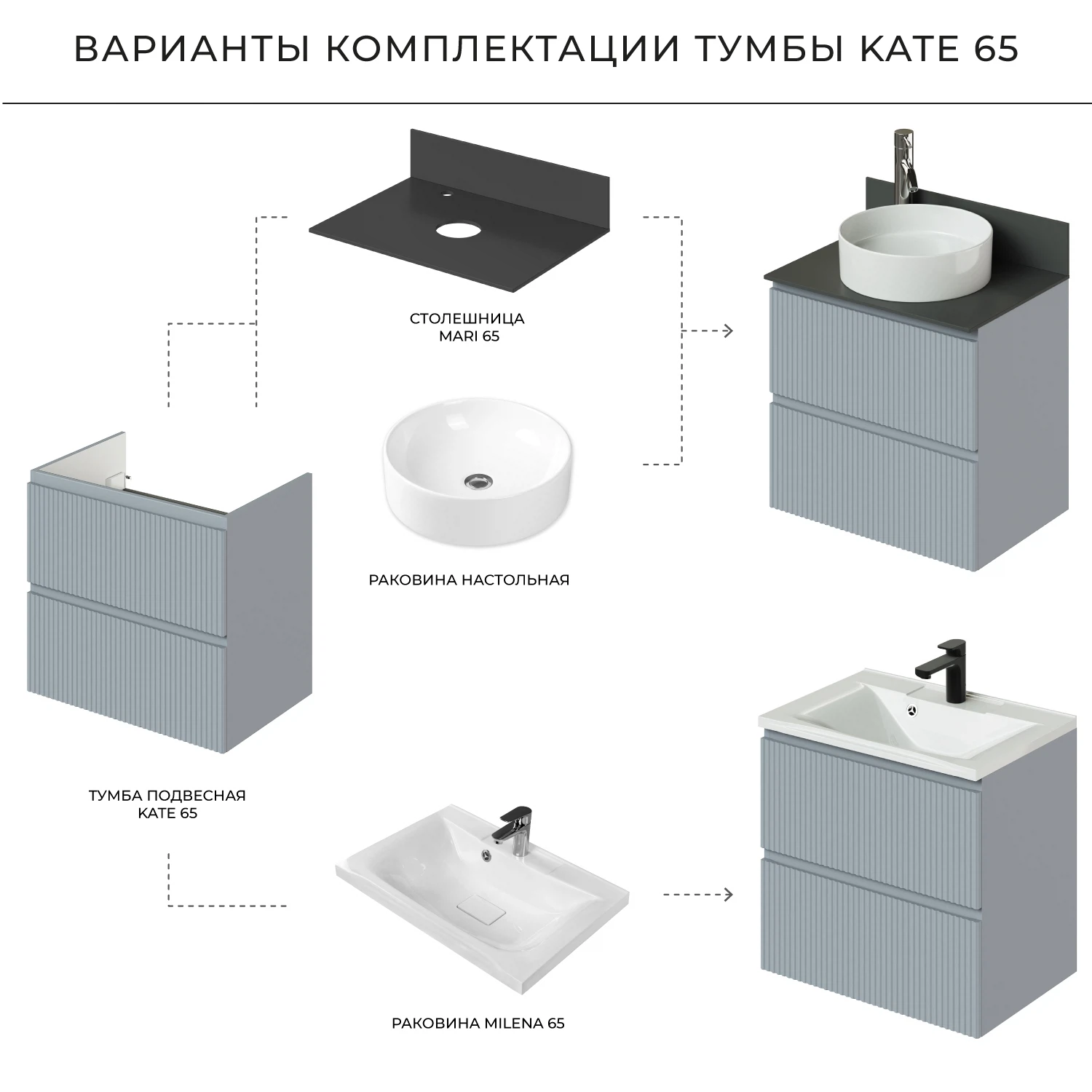 ВАРИАНТЫ КОМПЛЕКТАЦИИ ТУМБЫ KATE 65

СТОЛЕШНИЦА
MARI 65

РАКОВИНА НАСТОЛЬНАЯ

ТУМБА ПОДВЕСНАЯ
KATE 65

РАКОВИНА MILENA 65