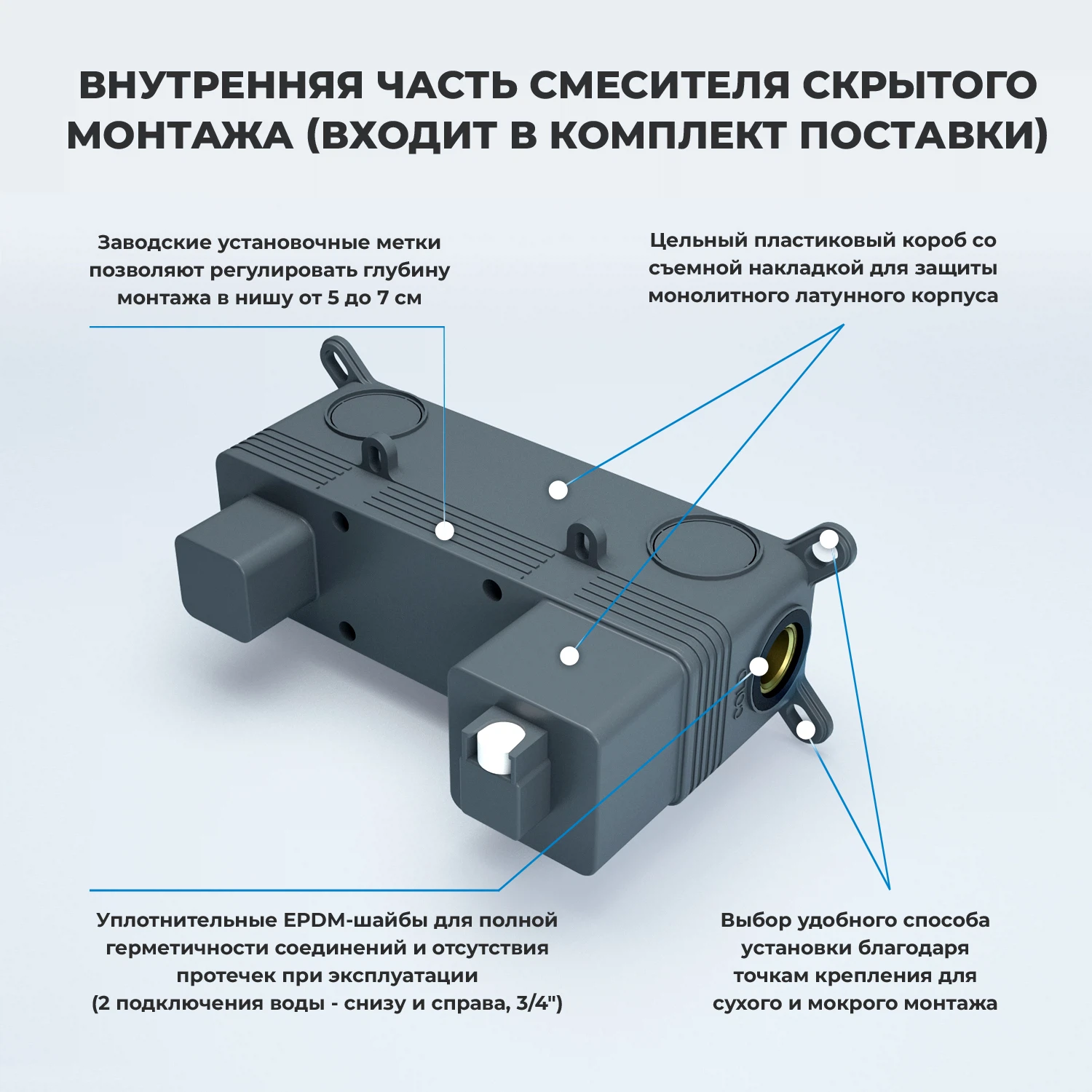 ВНУТРЕННЯЯ ЧАСТЬ СМЕСИТЕЛЯ СКРЫТОГО МОНТАЖА (ВХОДИТ В КОМПЛЕКТ ПОСТАВКИ)

Заводские установочные метки позволяют регулировать глубину монтажа в нишу от 5 до 7 см

Цельный пластиковый короб со съемной накладкой для защиты монолитного латунного корпуса

Уплотнительные EPDM-шайбы для полной герметичности соединений и отсутствия протечек при эксплуатации (2 подключения воды - снизу и справа, 3/4")

Выбор удобного способа установки благодаря точкам крепления для сухого и мокрого монтажа