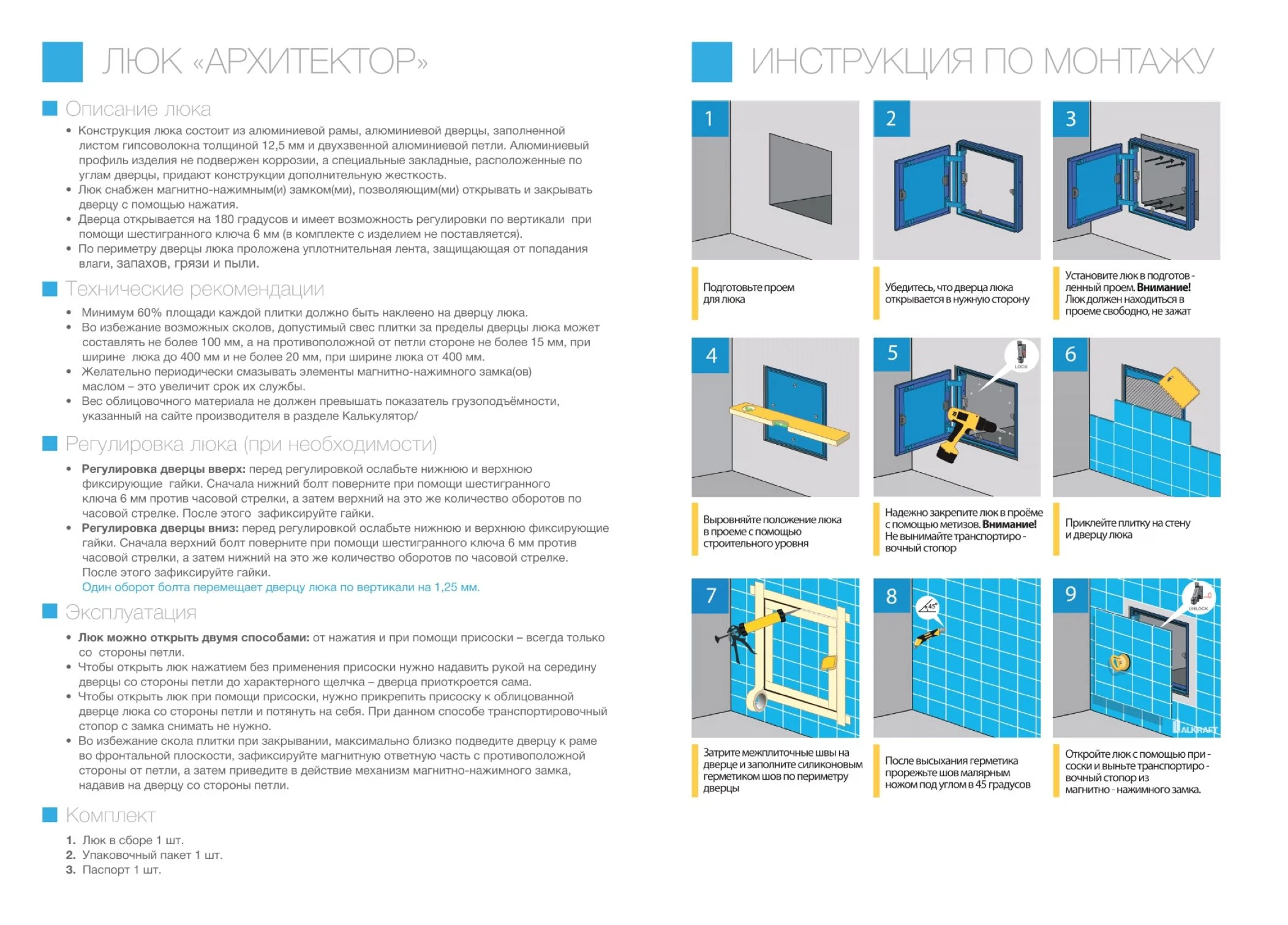 ЛЮК «АРХИТЕКТОР»

Описание люка

• Конструкция люка состоит из алюминиевой рамы, алюминиевой дверцы, заполненной листом гипсоволокна толщиной 12,5 мм и двухзвенной алюминиевой петли. Алюминиевый профиль изделия не подвержен коррозии, а специальные закладные, расположенные по углам дверцы, придают конструкции дополнительную жесткость.
• Люк снабжен магнитно-нажимным(и) замком(ми), позволяющим(ми) открывать и закрывать дверцу с помощью нажатия.
• Дверца открывается на 180 градусов и имеет возможность регулировки по вертикали при помощи шестигранного ключа 6 мм (в комплекте с изделием не поставляется).
• По периметру дверцы люка проложена уплотнительная лента, защищающая от попадания влаги, запахов, грязи и пыли.

Технические рекомендации

• Минимум 60% площади каждой плитки должно быть наклеено на дверцу люка.
• Во избежание возможных сколов, допустимый свес плитки за пределы дверцы люка может составлять не более 100 мм, а на противоположной от петли стороне не более 15 мм, при ширине люка до 400 мм и не более 20 мм, при ширине люка от 400 мм.
• Желательно периодически смазывать элементы магнитно-нажимного замка(ов) маслом – это увеличит срок их службы.
• Вес облицовочного материала не должен превышать показатель грузоподъёмности, указанный на сайте производителя в разделе Калькулятор/

Регулировка люка (при необходимости)

• Регулировка дверцы вверх: перед регулировкой ослабьте нижнюю и верхнюю фиксирующие гайки. Сначала нижний болт поверните при помощи шестигранного ключа 6 мм против часовой стрелки, а затем верхний на это же количество оборотов по часовой стрелке. После этого зафиксируйте гайки.
• Регулировка дверцы вниз: перед регулировкой ослабьте нижнюю и верхнюю фиксирующие гайки. Сначала верхний болт поверните при помощи шестигранного ключа 6 мм против часовой стрелки, а затем нижний на это же количество оборотов по часовой стрелке. После этого зафиксируйте гайки.
Один оборот болта перемещает дверцу люка по вертикали на 1,25 мм.

Эксплуатация

• Люк можно открыть двумя способами: от нажатия и при помощи присоски – всегда только со стороны петли.
• Чтобы открыть люк нажатием без применения присоски нужно надавить рукой на середину дверцы со стороны петли до характерного щелчка – дверца приоткроется сама.
• Чтобы открыть люк при помощи присоски, нужно прикрепить присоску к облицованной дверце люка со стороны петли и потянуть на себя. При данном способе транспортировочный стопор с замка снимать не нужно.
• Во избежание скола плитки при закрывании, максимально близко подведите дверцу к раме во фронтальной плоскости, зафиксируйте магнитную ответную часть с противоположной стороны от петли, а затем приведите в действие механизм магнитно-нажимного замка, надавив на дверцу со стороны петли.

Комплект

1. Люк в сборе 1 шт.
2. Упаковочный пакет 1 шт.
3. Паспорт 1 шт.

ИНСТРУКЦИЯ ПО МОНТАЖУ

1
Подготовьте проем для люка

2
Убедитесь, что дверца люка открывается в нужную сторону

3
Установите люк в подготовленный проем. Внимание! Люк должен находиться в проеме свободно, не зажат

4
Выровняйте положение люка в проеме с помощью строительного уровня

5
LOCK
Надежно закрепите люк в проёме с помощью метизов. Внимание! Не вынимайте транспортировочный стопор

6
Приклейте плитку на стену и дверцу люка

7
Затрите межплиточные швы на дверце и заполните силиконовым герметиком шов по периметру дверцы

8
45°
После высыхания герметика прорежьте шов малярным ножом под углом в 45 градусов

9
UNLOCK
ALKRAFT
Откройте люк с помощью присоски и выньте транспортировочный стопор из магнитно - нажимного замка.