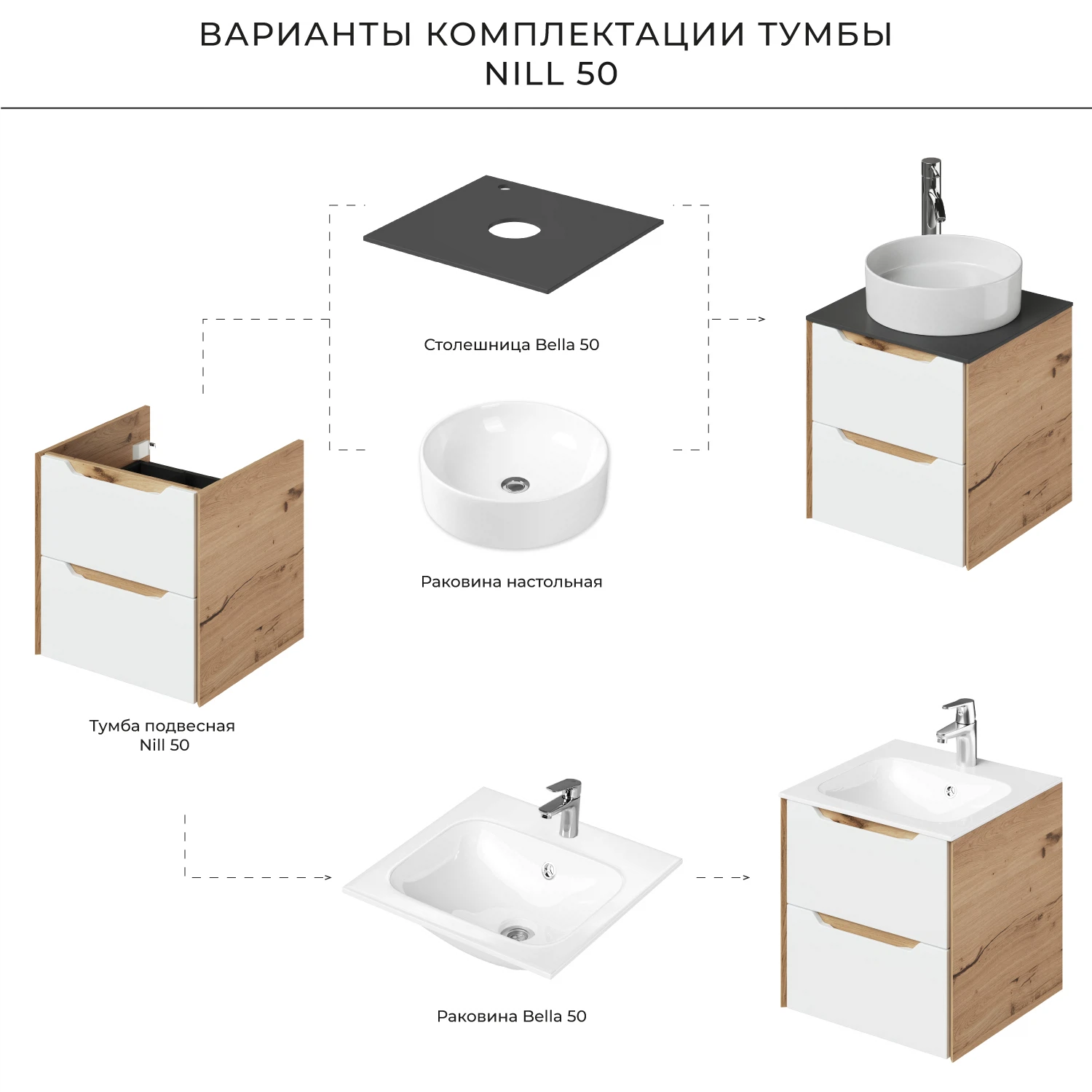 ВАРИАНТЫ КОМПЛЕКТАЦИИ ТУМБЫ
NILL 50

Столешница Bella 50

Раковина настольная

Тумба подвесная
Nill 50

Раковина Bella 50