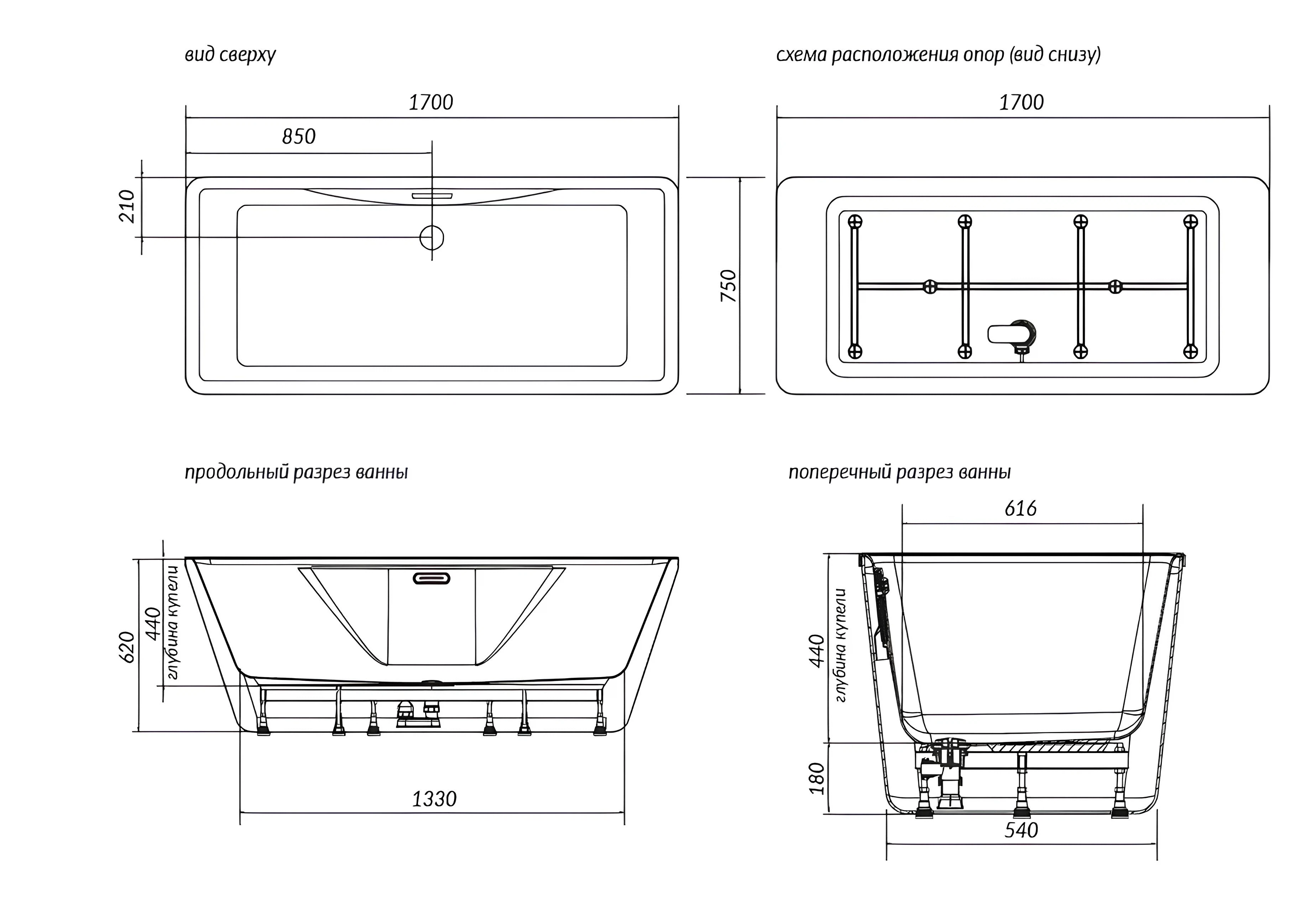 вид сверху

1700

850

210

750

схема расположения опор (вид снизу)

1700

продольный разрез ванны

620

440
глубина купели

1330

поперечный разрез ванны

616

440
глубина купели

180

540