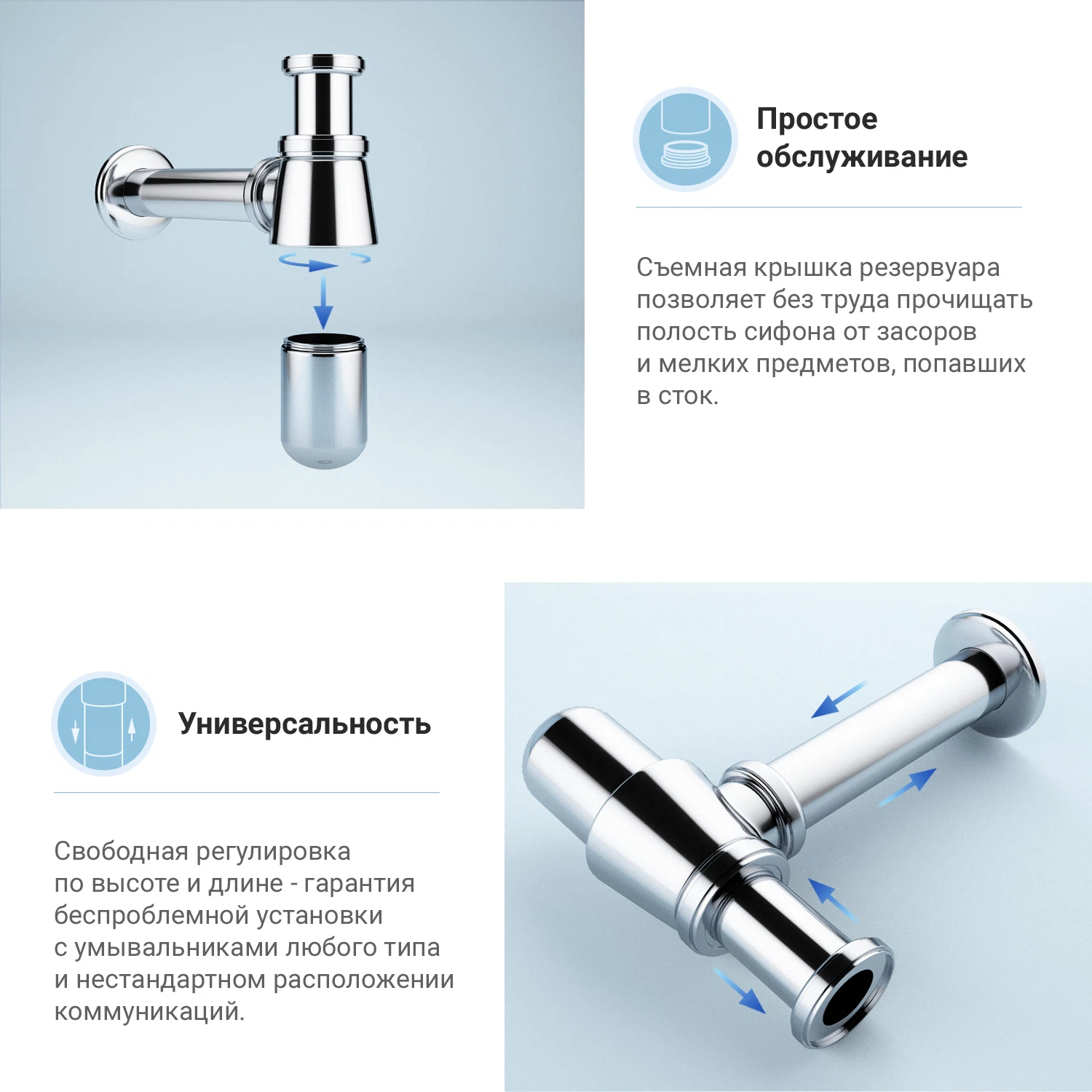 Простое обслуживание

Съемная крышка резервуара позволяет без труда прочищать полость сифона от засоров и мелких предметов, попавших в сток.

Универсальность

Свободная регулировка по высоте и длине - гарантия беспроблемной установки с умывальниками любого типа и нестандартном расположении коммуникаций.