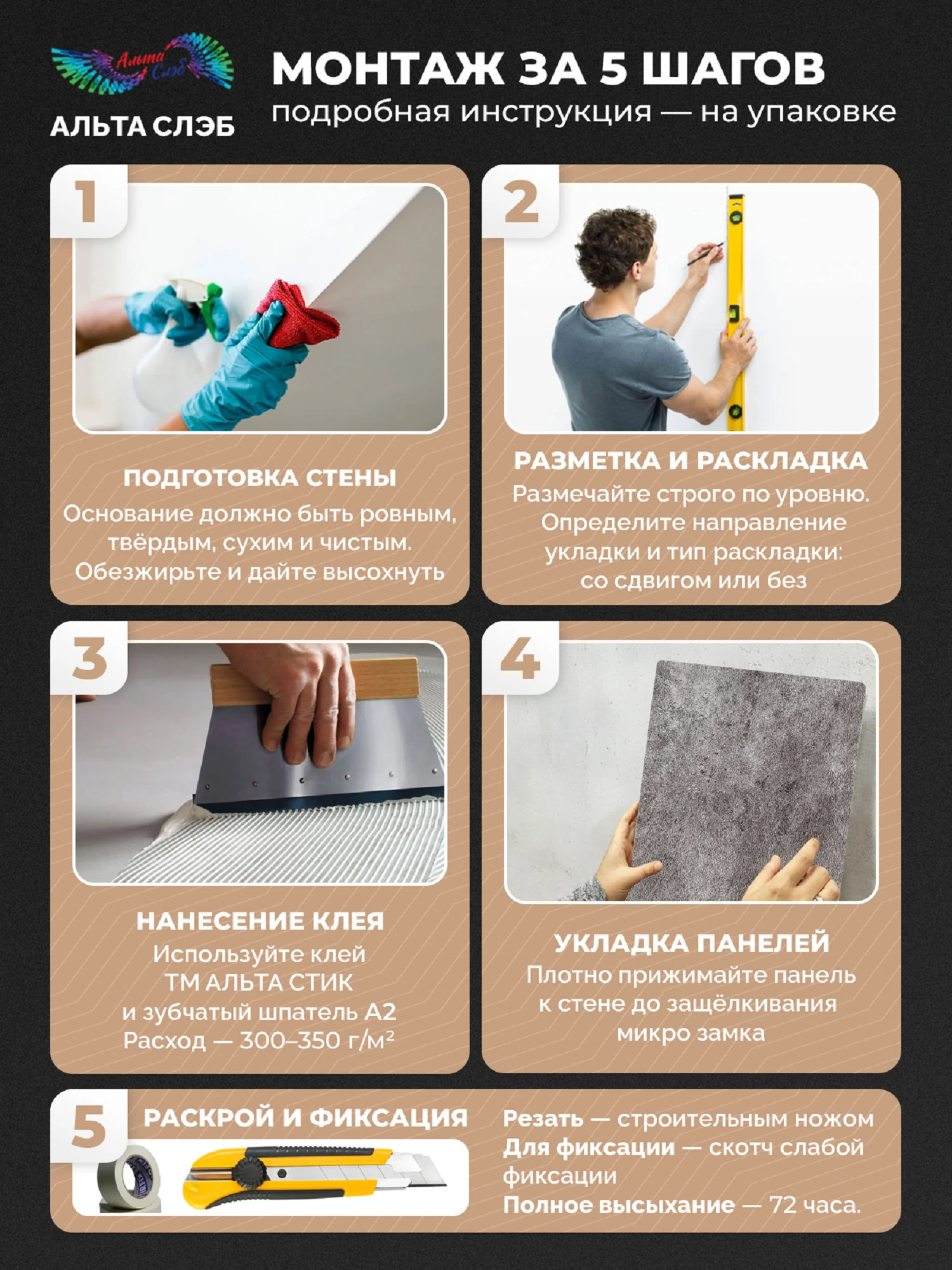 Альта Слэб

АЛЬТА СЛЭБ

МОНТАЖ ЗА 5 ШАГОВ

подробная инструкция — на упаковке

1

ПОДГОТОВКА СТЕНЫ

Основание должно быть ровным, твёрдым, сухим и чистым. Обезжирьте и дайте высохнуть

2

РАЗМЕТКА И РАСКЛАДКА

Размечайте строго по уровню. Определите направление укладки и тип раскладки: со сдвигом или без

3

НАНЕСЕНИЕ КЛЕЯ

Используйте клей ТМ АЛЬТА СТИК и зубчатый шпатель А2 Расход — 300–350 г/м²

4

УКЛАДКА ПАНЕЛЕЙ

Плотно прижимайте панель к стене до защёлкивания микро замка

5

РАСКРОЙ И ФИКСАЦИЯ

Резать — строительным ножом
Для фиксации — скотч слабой фиксации
Полное высыхание — 72 часа.