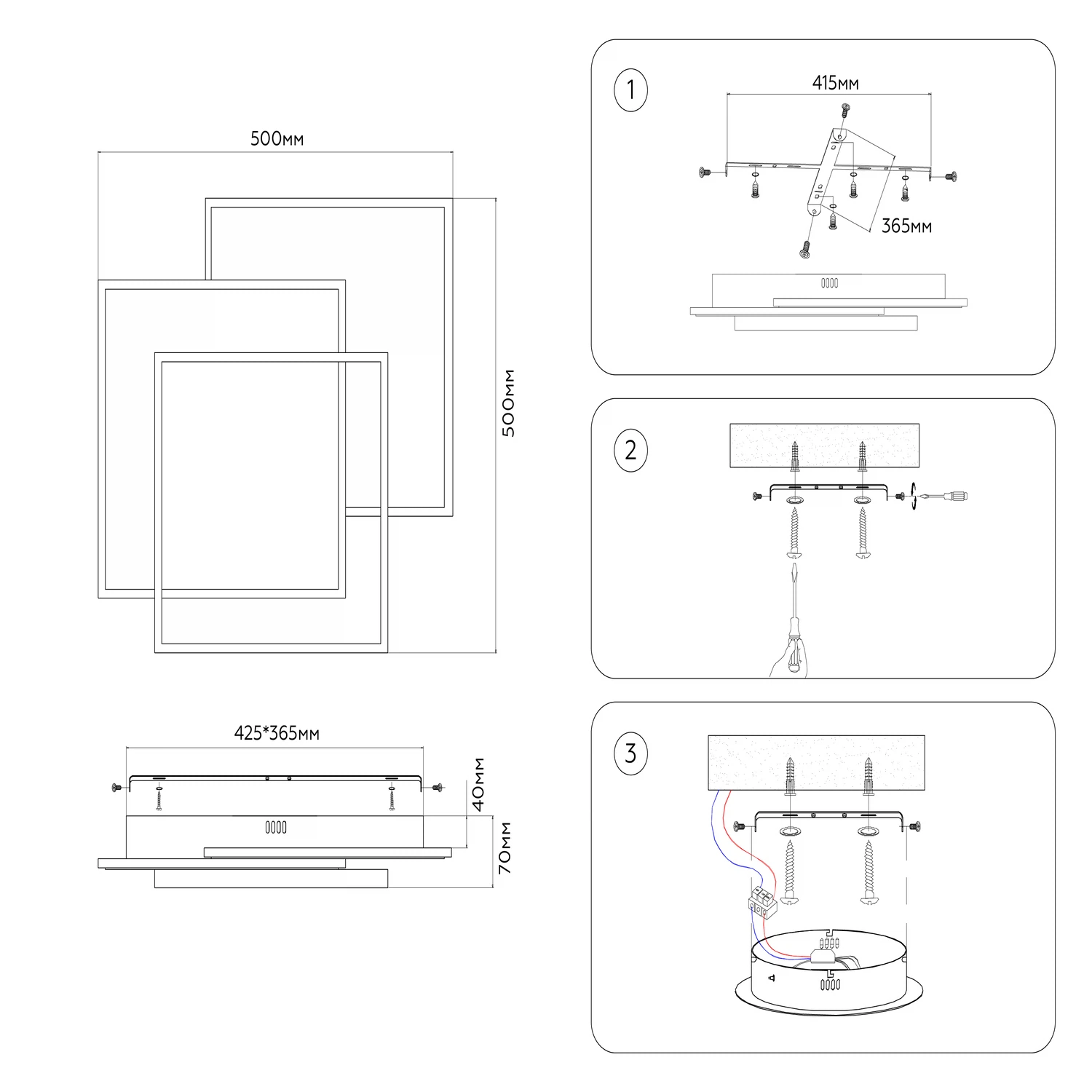 500мм

500мм

425*365мм

40мм

70мм

1

415мм

365мм

2

3