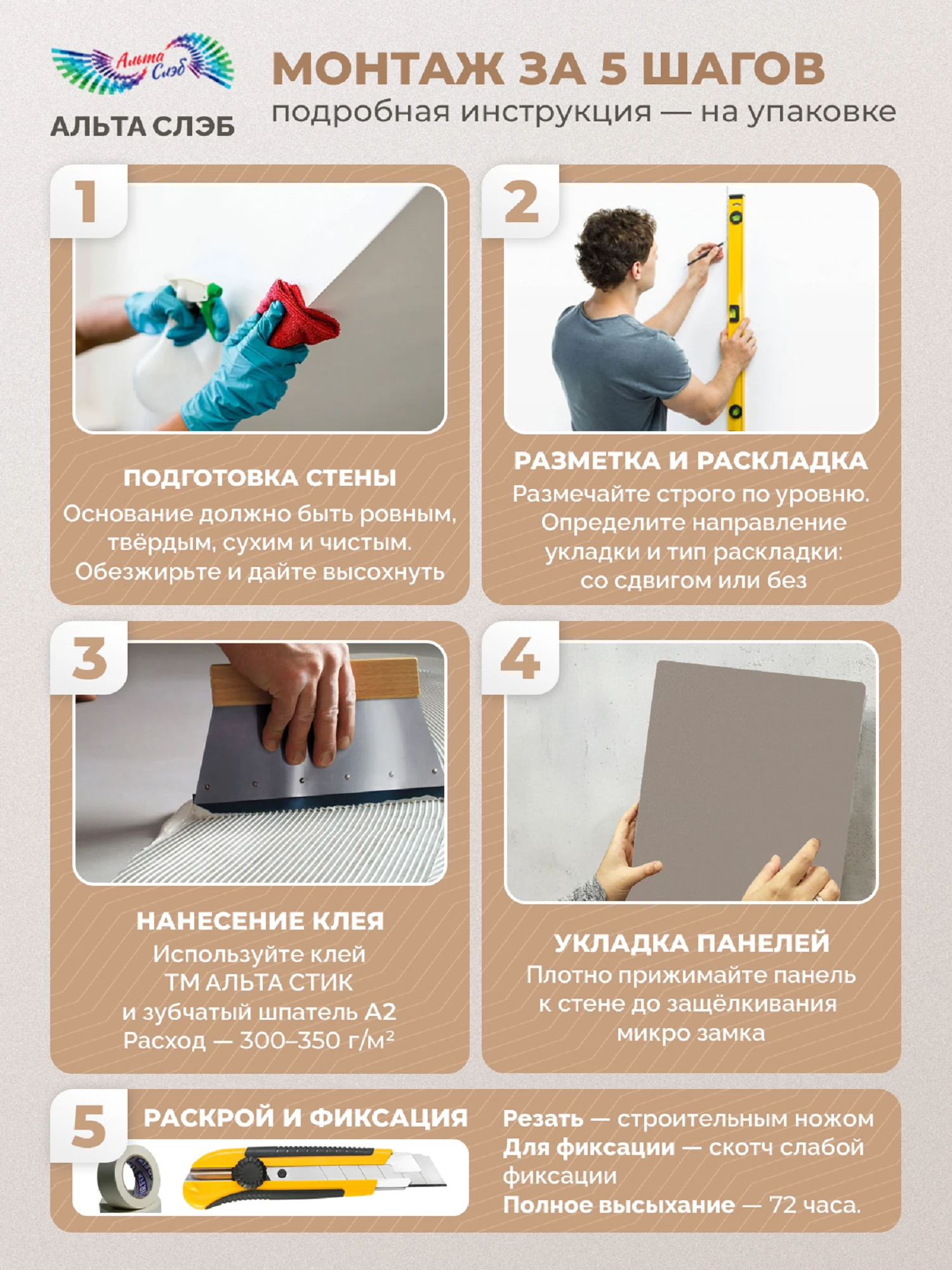 Альта Слэб

АЛЬТА СЛЭБ

МОНТАЖ ЗА 5 ШАГОВ
подробная инструкция — на упаковке

1

ПОДГОТОВКА СТЕНЫ
Основание должно быть ровным, твёрдым, сухим и чистым. Обезжирьте и дайте высохнуть

2

РАЗМЕТКА И РАСКЛАДКА
Размечайте строго по уровню. Определите направление укладки и тип раскладки: со сдвигом или без

3

НАНЕСЕНИЕ КЛЕЯ
Используйте клей ТМ АЛЬТА СТИК и зубчатый шпатель А2 Расход — 300–350 г/м$^2$

4

УКЛАДКА ПАНЕЛЕЙ
Плотно прижимайте панель к стене до защёлкивания микро замка

5

РАСКРОЙ И ФИКСАЦИЯ

Резать — строительным ножом
Для фиксации — скотч слабой фиксации
Полное высыхание — 72 часа.