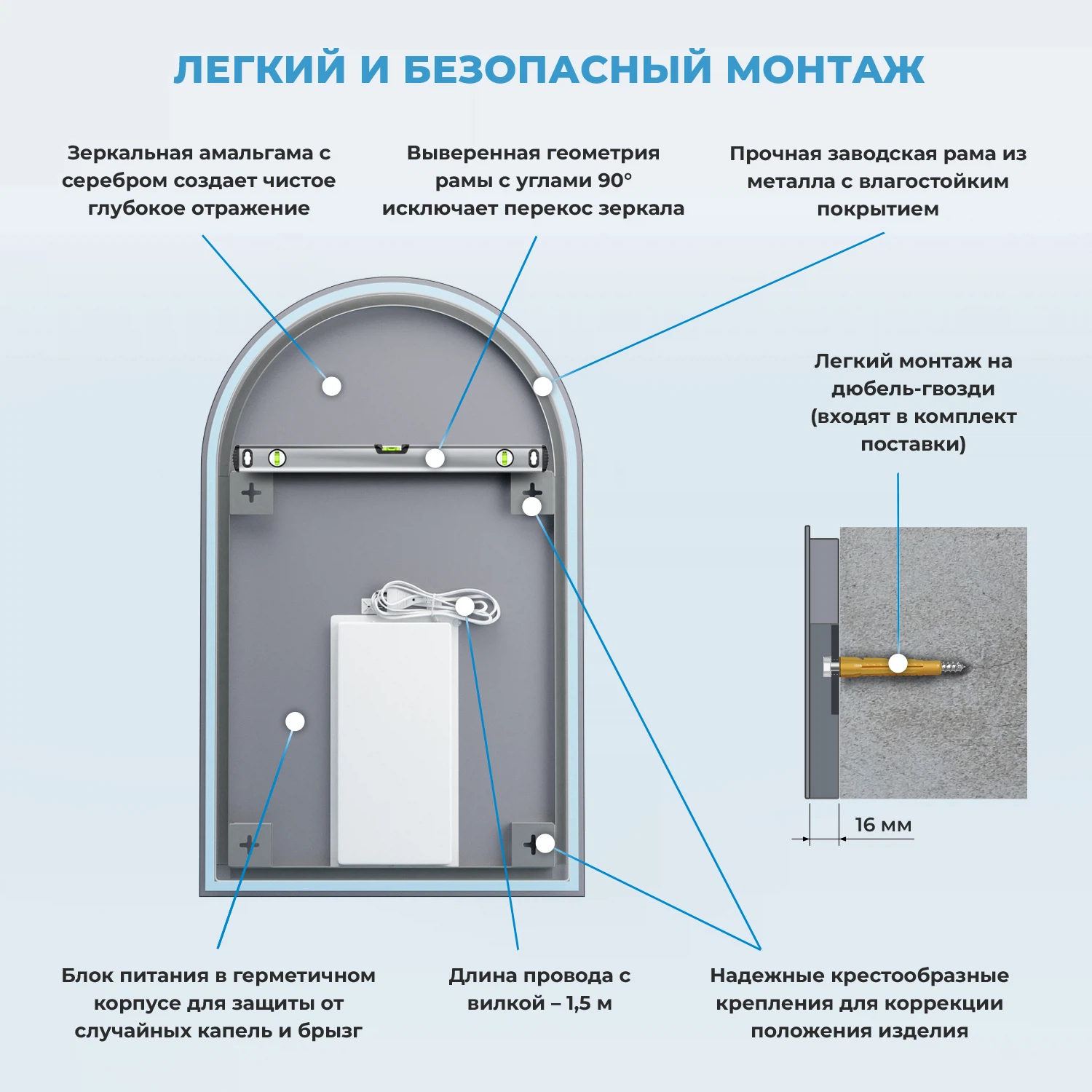 ЛЕГКИЙ И БЕЗОПАСНЫЙ МОНТАЖ

Зеркальная амальгама с серебром создает чистое глубокое отражение

Выверенная геометрия рамы с углами 90° исключает перекос зеркала

Прочная заводская рама из металла с влагостойким покрытием

Легкий монтаж на дюбель-гвозди (входят в комплект поставки)

16 мм

Блок питания в герметичном корпусе для защиты от случайных капель и брызг

Длина провода с вилкой – 1,5 м

Надежные крестообразные крепления для коррекции положения изделия