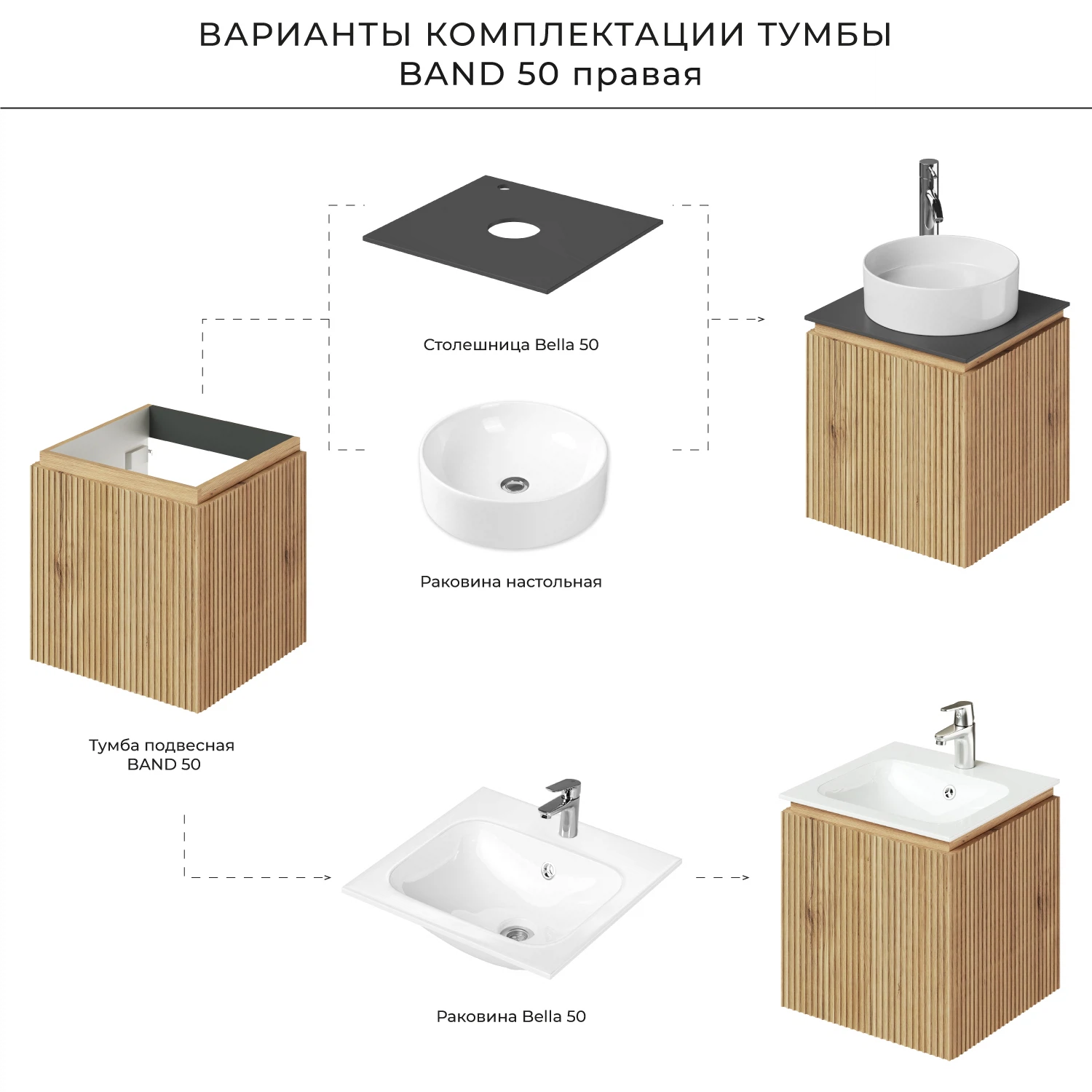 ВАРИАНТЫ КОМПЛЕКТАЦИИ ТУМБЫ
BAND 50 правая

Столешница Bella 50

Раковина настольная

Тумба подвесная
BAND 50

Раковина Bella 50