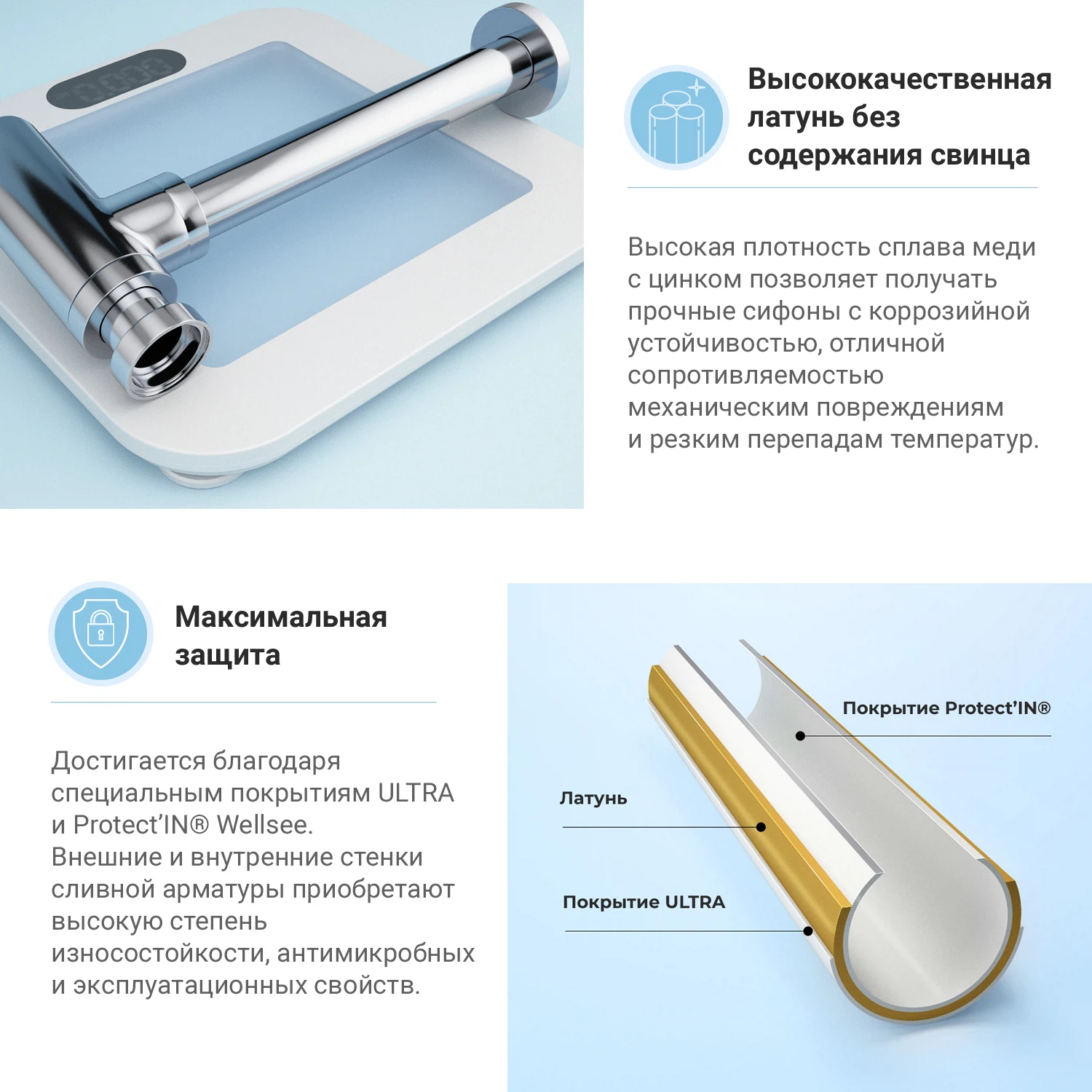 Высококачественная латунь без содержания свинца

Высокая плотность сплава меди с цинком позволяет получать прочные сифоны с коррозийной устойчивостью, отличной сопротивляемостью механическим повреждениям и резким перепадам температур.

Максимальная защита

Достигается благодаря специальным покрытиям ULTRA и Protect'IN® Wellsee. Внешние и внутренние стенки сливной арматуры приобретают высокую степень износостойкости, антимикробных и эксплуатационных свойств.

Покрытие Protect'IN®

Латунь

Покрытие ULTRA