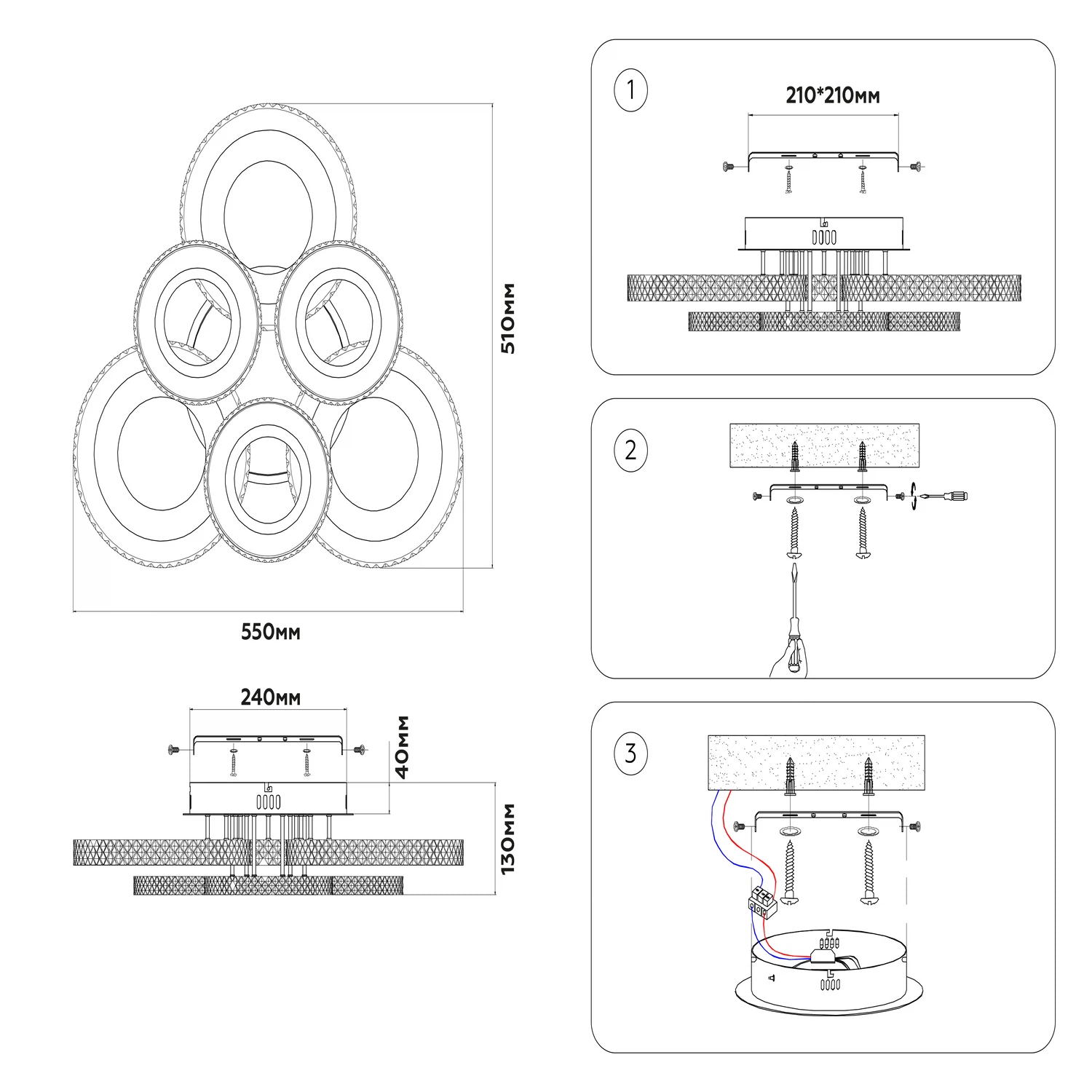 510мм

550мм

240мм

40мм

130мм

1

210*210мм

2

3