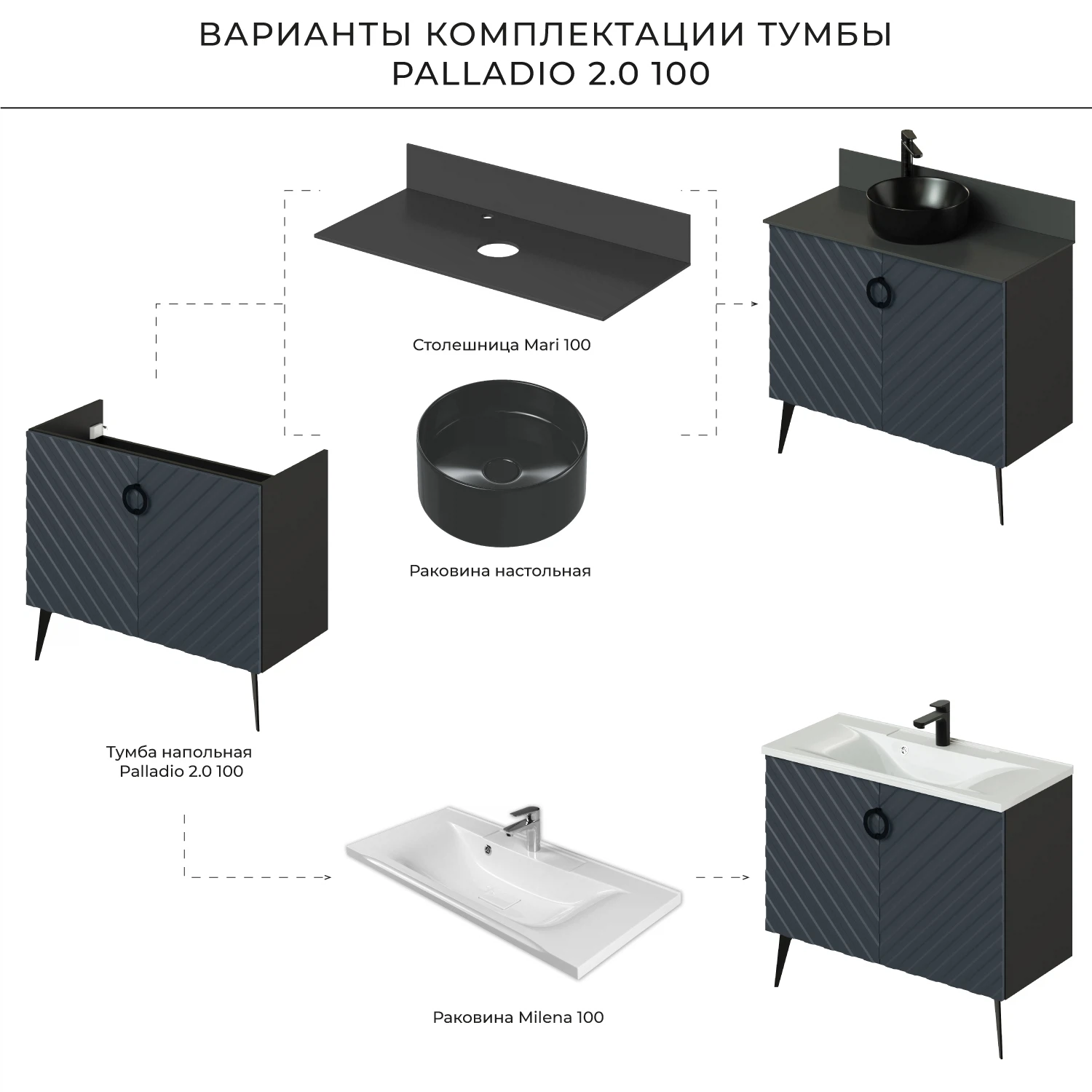 ВАРИАНТЫ КОМПЛЕКТАЦИИ ТУМБЫ
PALLADIO 2.0 100

Столешница Mari 100

Раковина настольная

Тумба напольная
Palladio 2.0 100

Раковина Milena 100