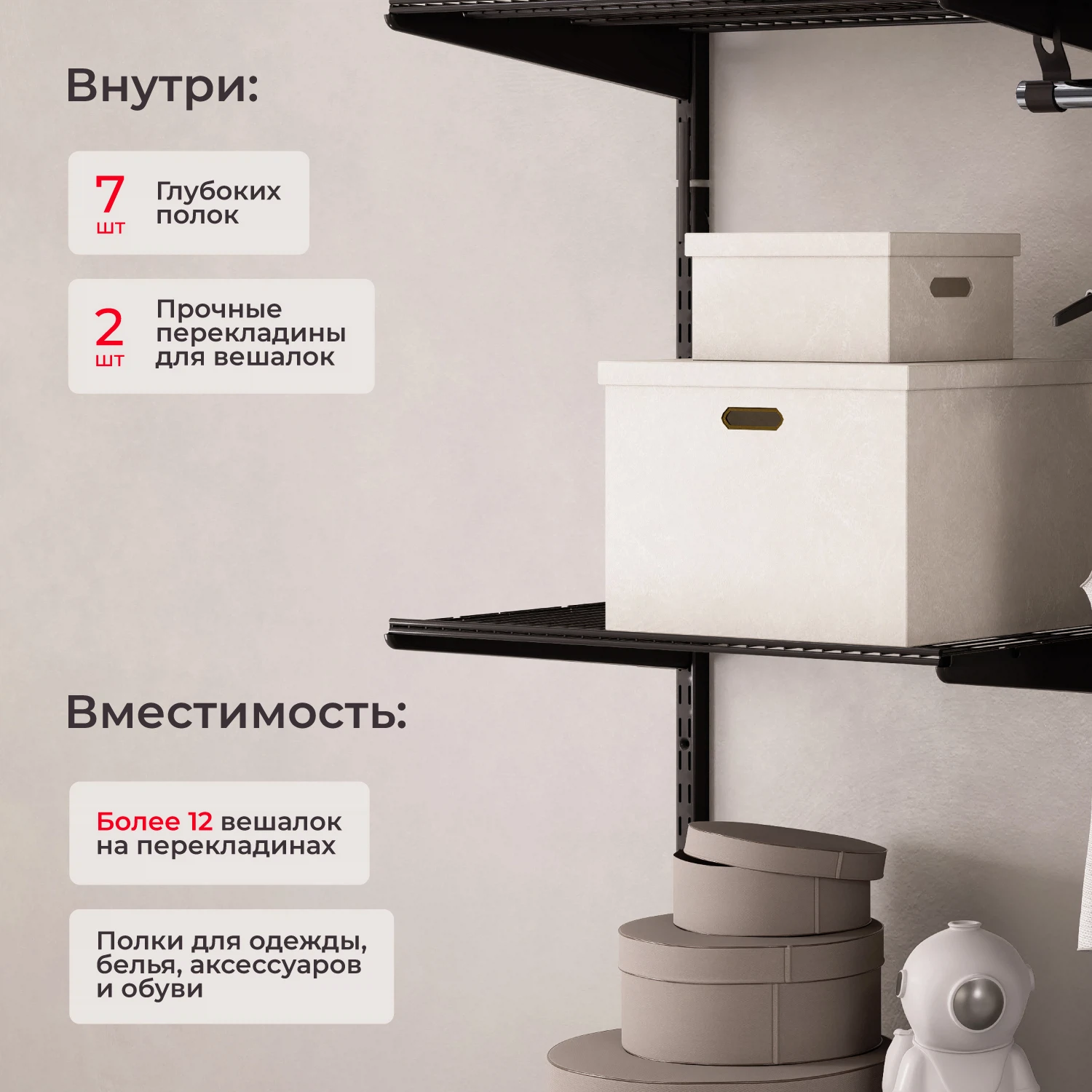 Внутри:

7 шт Глубоких полок

2 шт Прочные перекладины для вешалок

Вместимость:

Более 12 вешалок на перекладинах

Полки для одежды, белья, аксессуаров и обуви