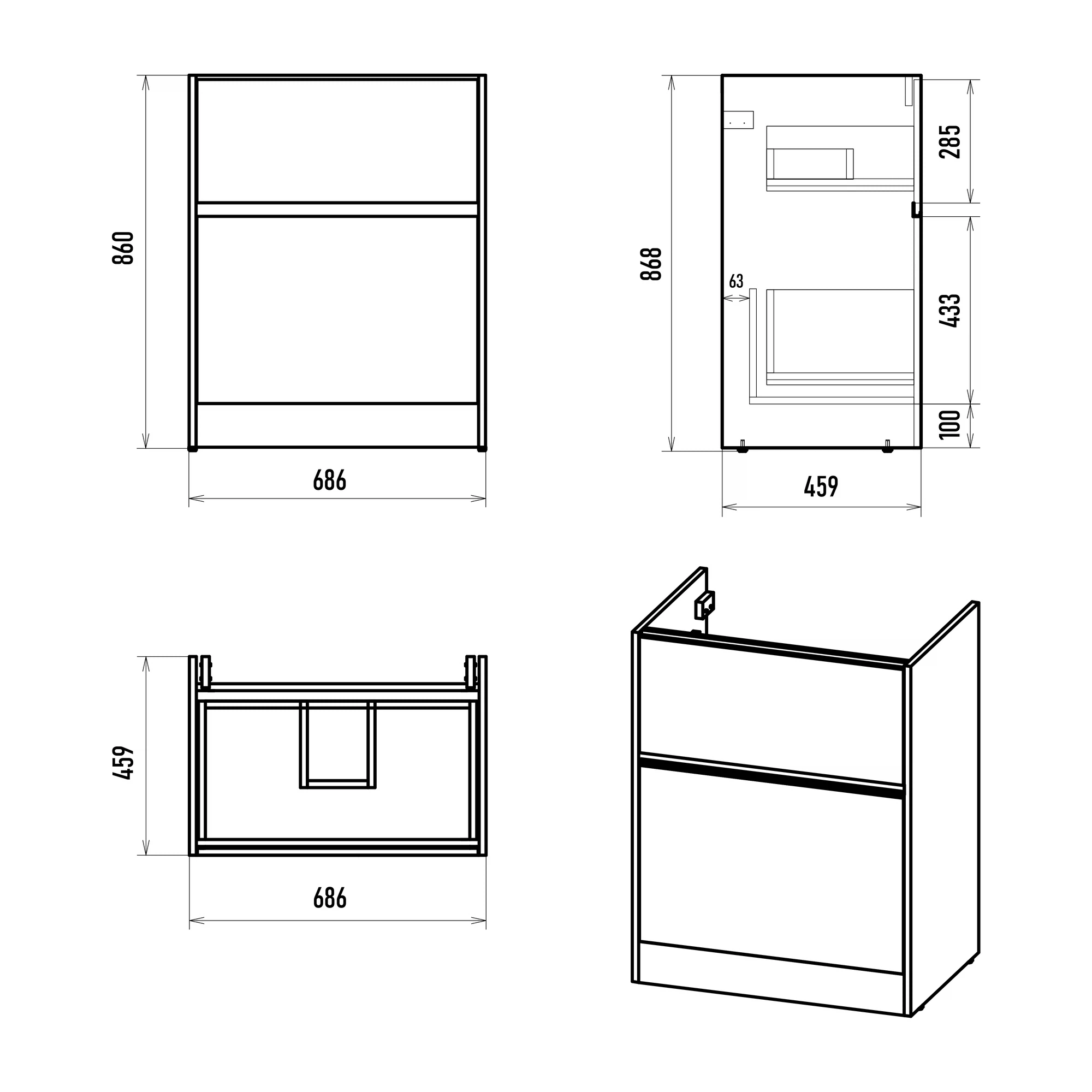 860

686

868

63

285

433

100

459

459

686