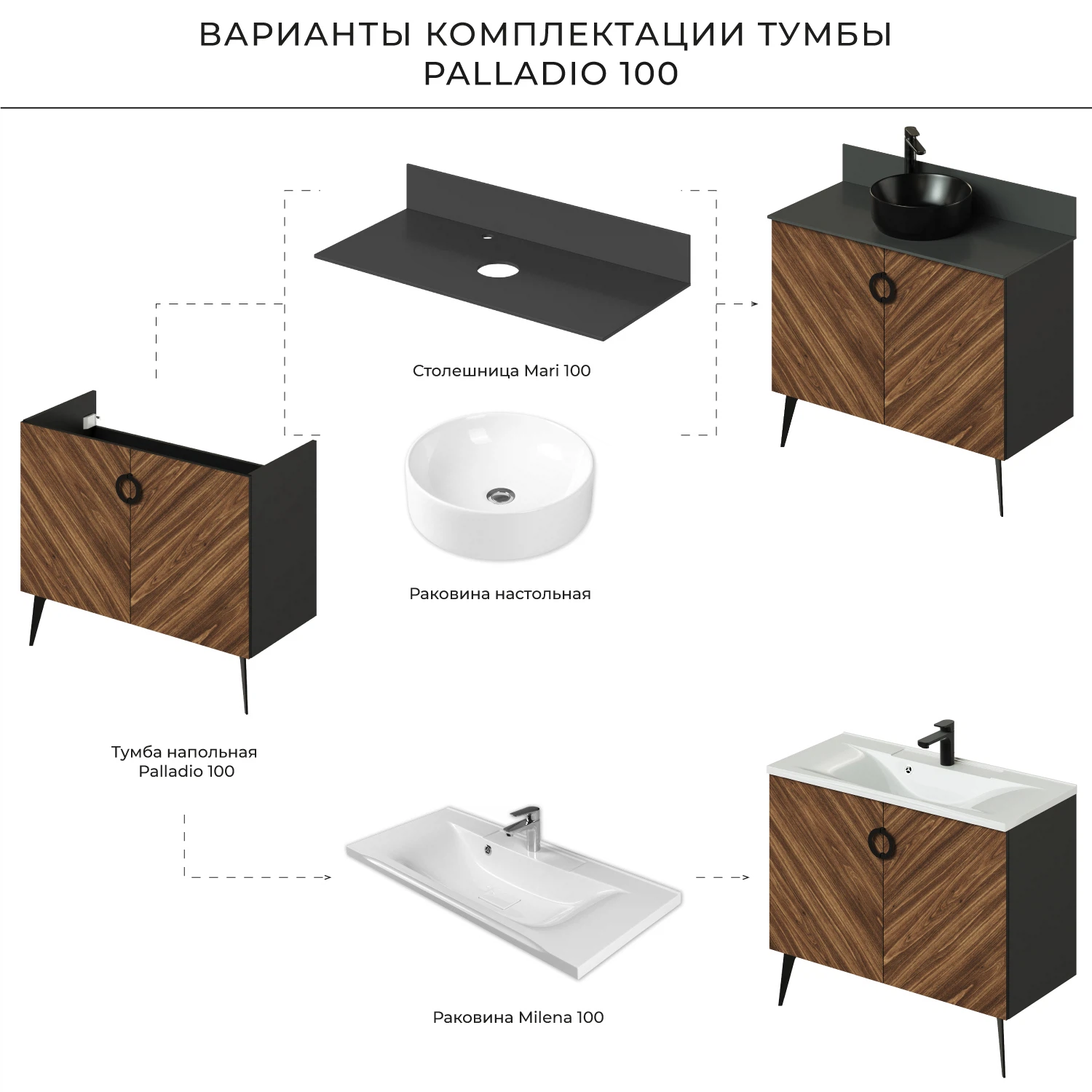 ВАРИАНТЫ КОМПЛЕКТАЦИИ ТУМБЫ
PALLADIO 100

Столешница Mari 100

Раковина настольная

Тумба напольная
Palladio 100

Раковина Milena 100