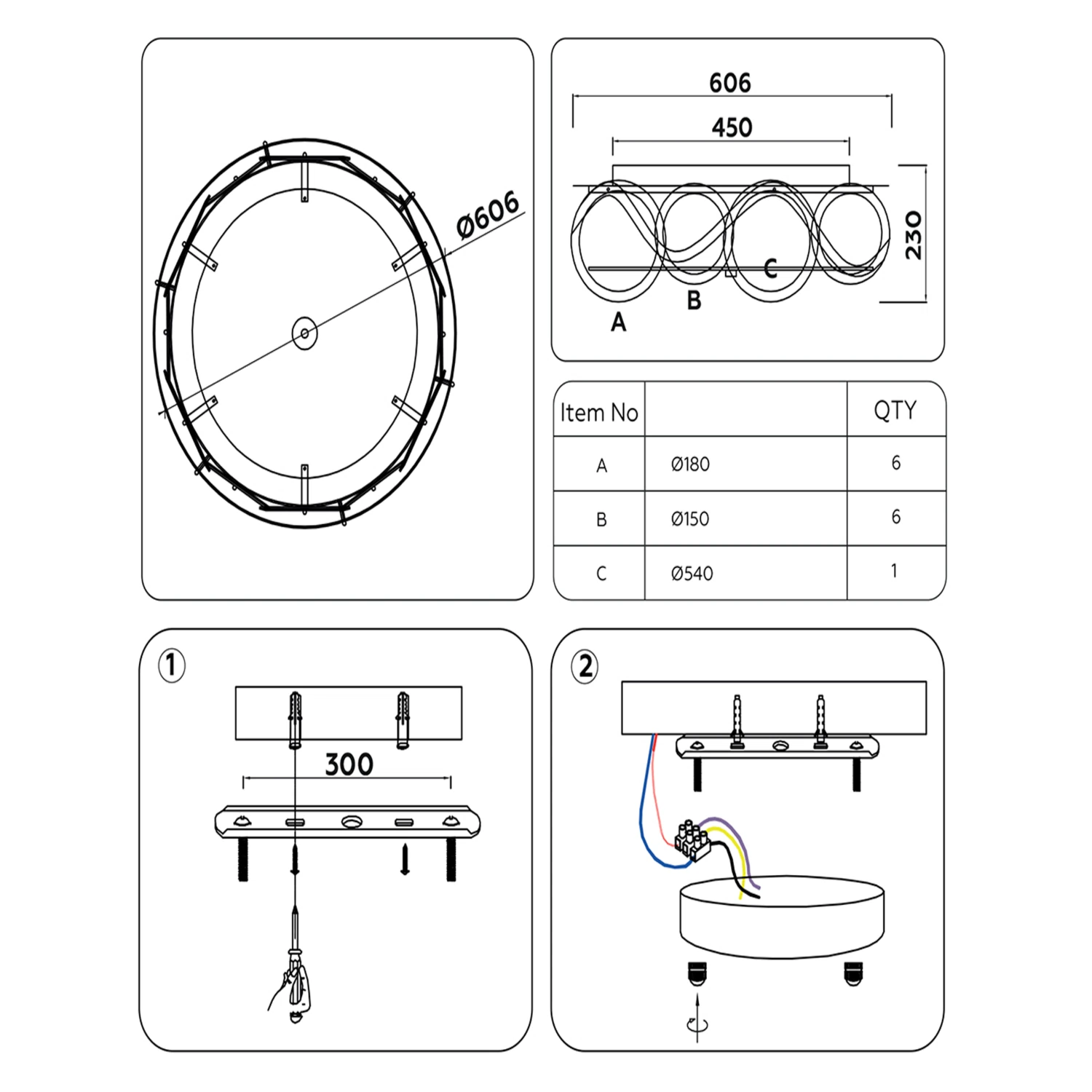 Ø606

606

450

230

A

B

C

| Item No |  | QTY |
|---|---|---|
| A | Ø180 | 6 |
| B | Ø150 | 6 |
| C | Ø540 | 1 |

1

300

2