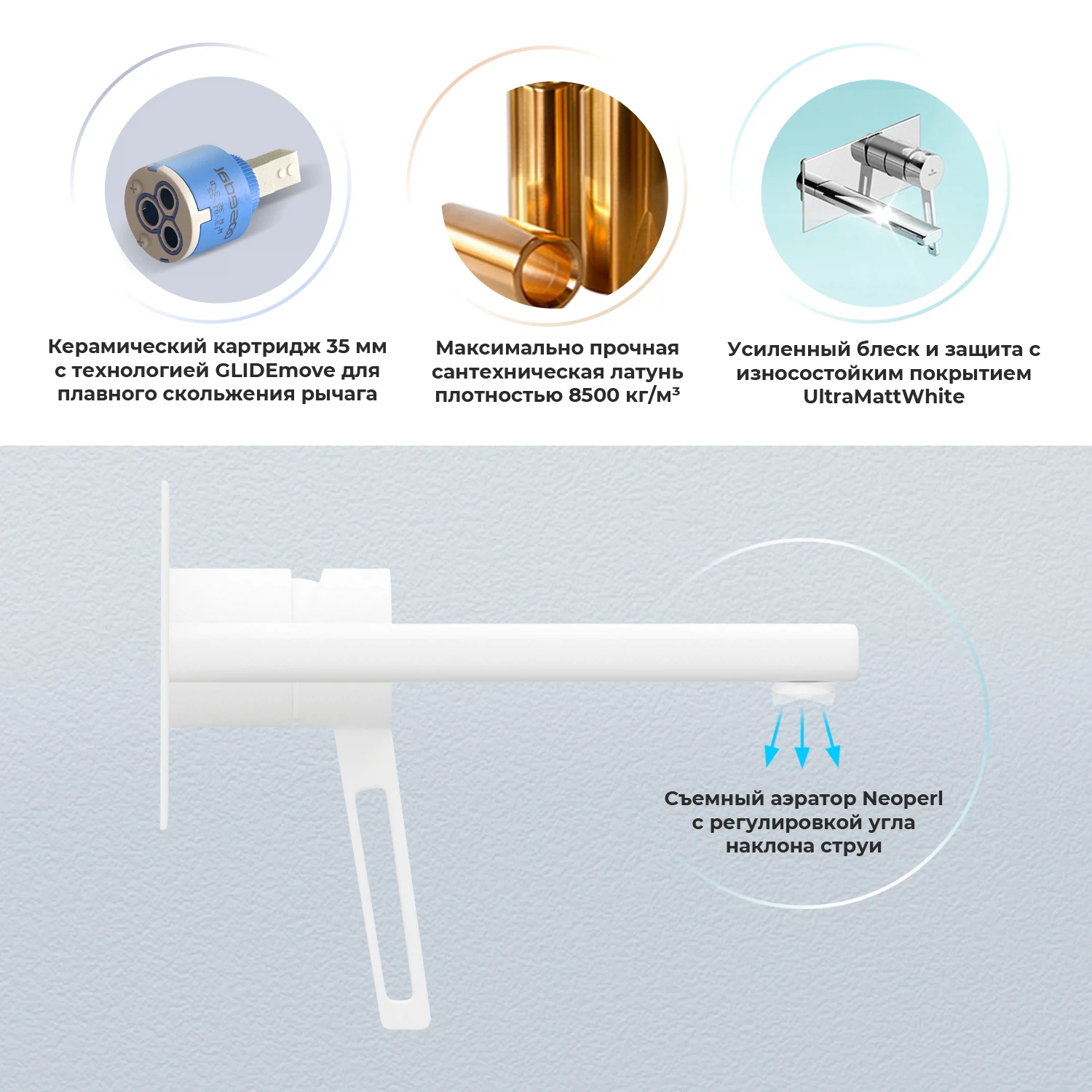 Керамический картридж 35 мм с технологией GLIDEmove для плавного скольжения рычага

Максимально прочная сантехническая латунь плотностью 8500 кг/м³

Усиленный блеск и защита с износостойким покрытием UltraMattWhite

Съемный аэратор Neoperl с регулировкой угла наклона струи