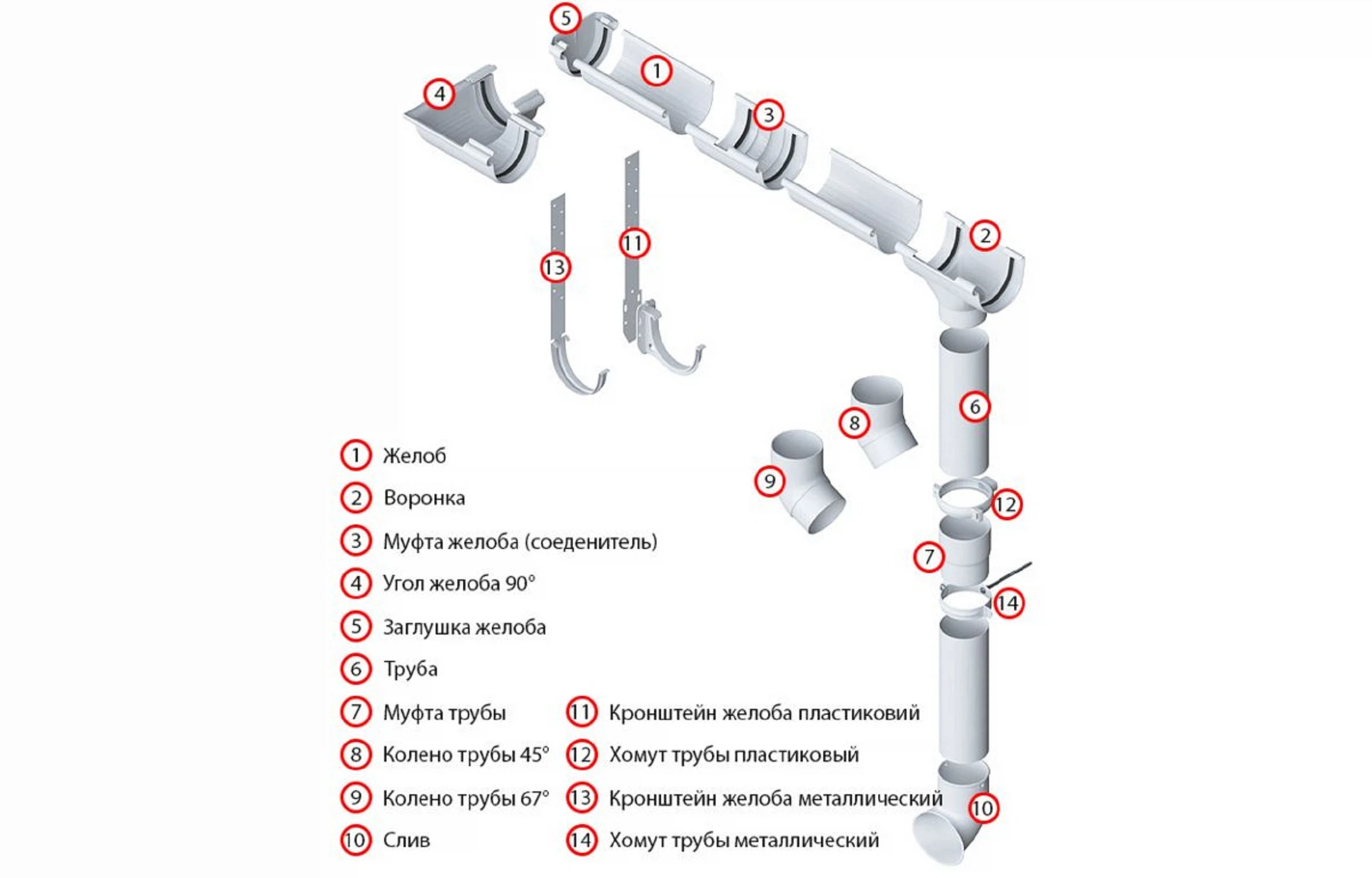 5

1

4

3

11

13

2

8

6

9

12

7

14

10

1 Желоб

2 Воронка

3 Муфта желоба (соеденитель)

4 Угол желоба 90°

5 Заглушка желоба

6 Труба

7 Муфта трубы

8 Колено трубы 45°

9 Колено трубы 67°

10 Слив

11 Кронштейн желоба пластиковий

12 Хомут трубы пластиковый

13 Кронштейн желоба металлический

14 Хомут трубы металлический