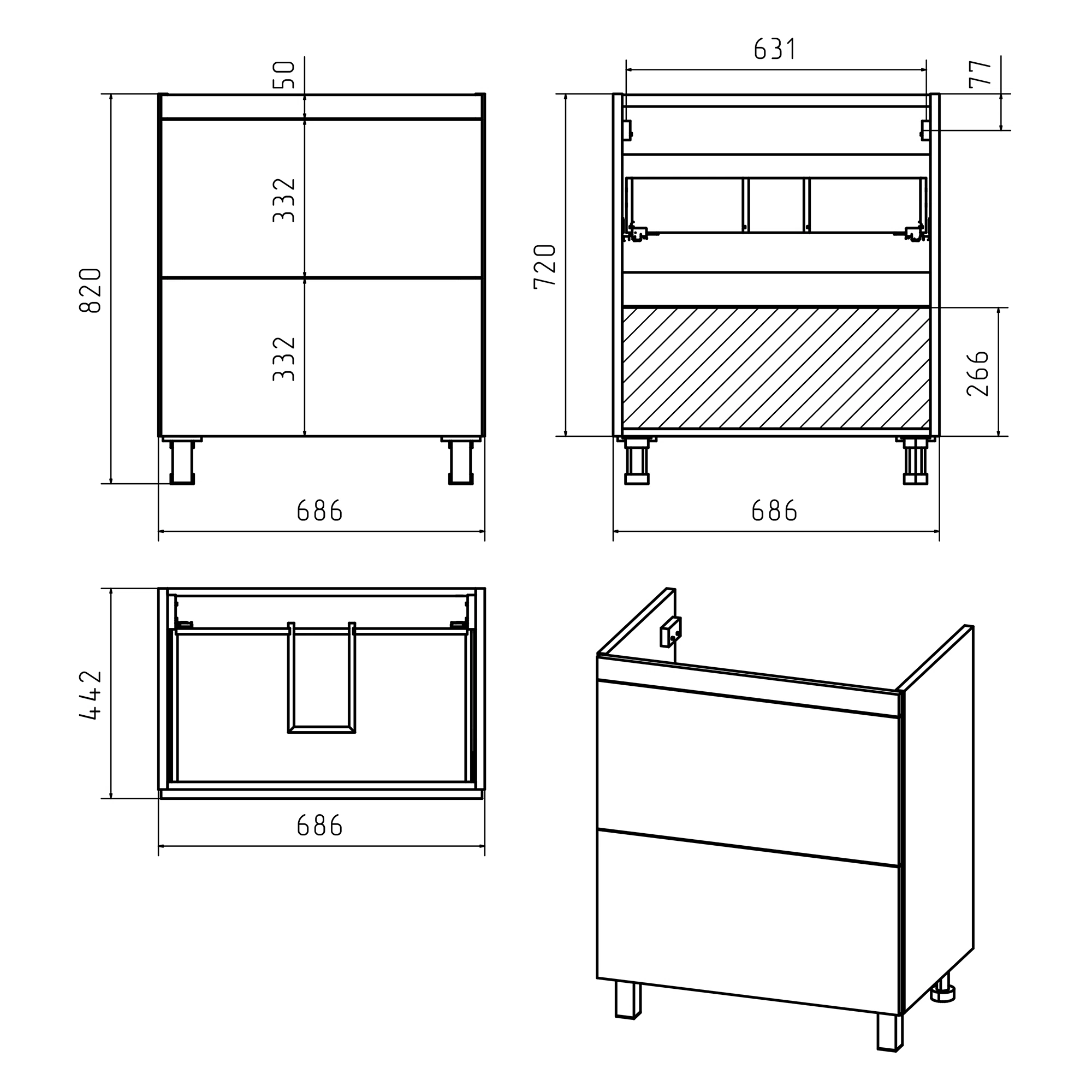 50
332
332
820
686
631
77
720
266
686
442
686