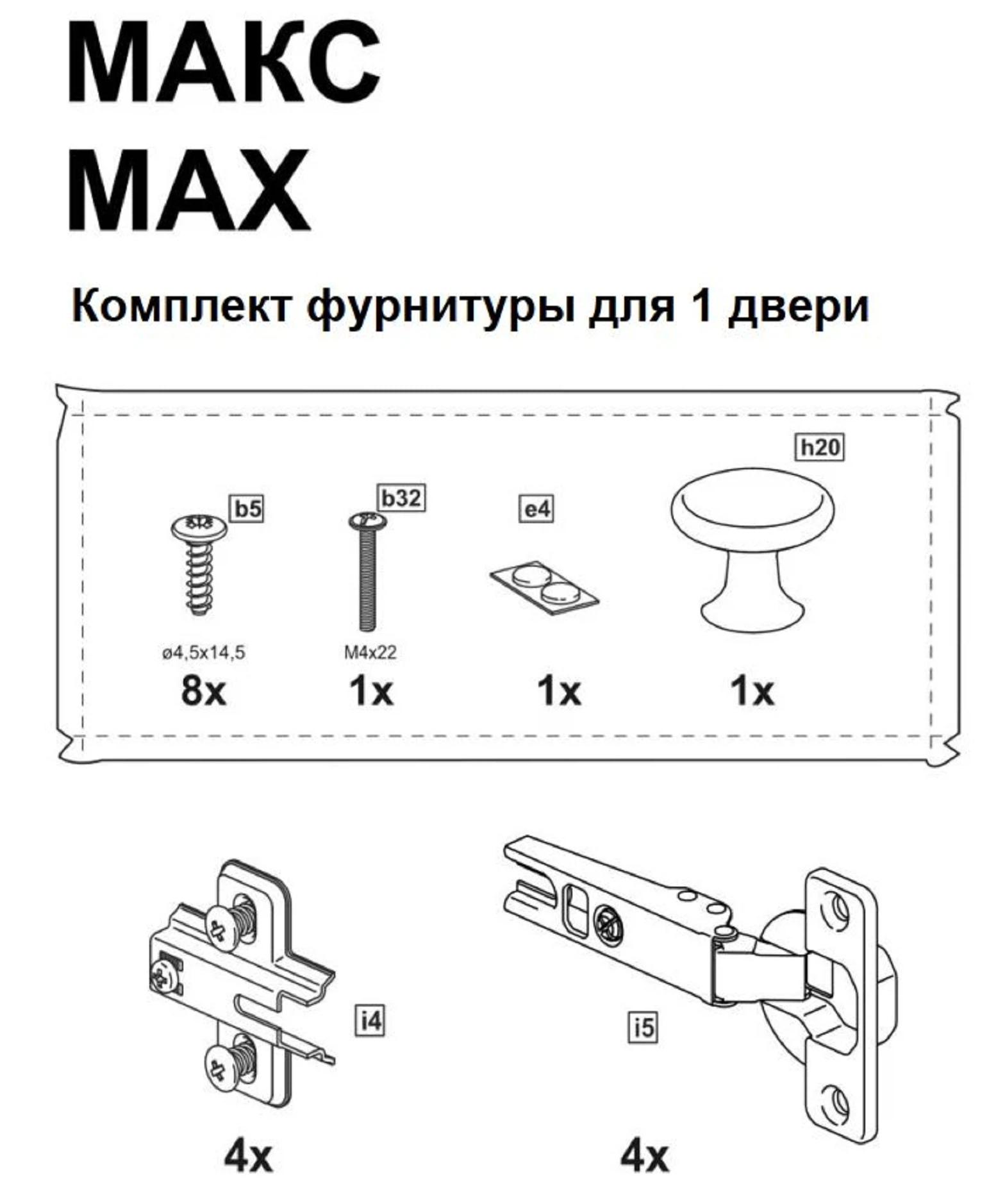 МАКС
MAX

Комплект фурнитуры для 1 двери

b5

ø4,5x14,5

8x

b32

M4x22

1x

e4

1x

h20

1x

i4

4x

i5

4x