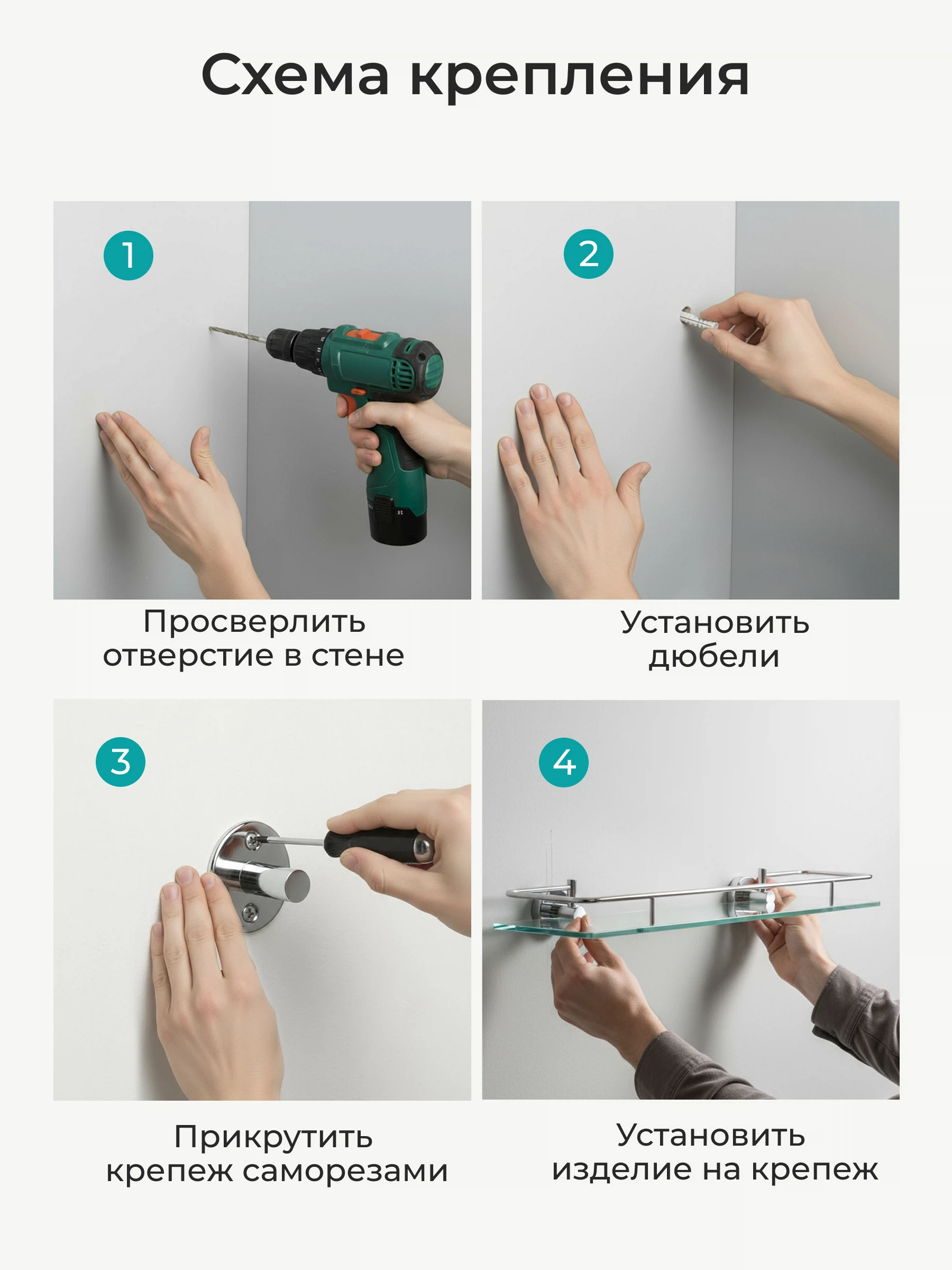 Схема крепления

1

Просверлить отверстие в стене

2

Установить дюбели

3

Прикрутить крепеж саморезами

4

Установить изделие на крепеж