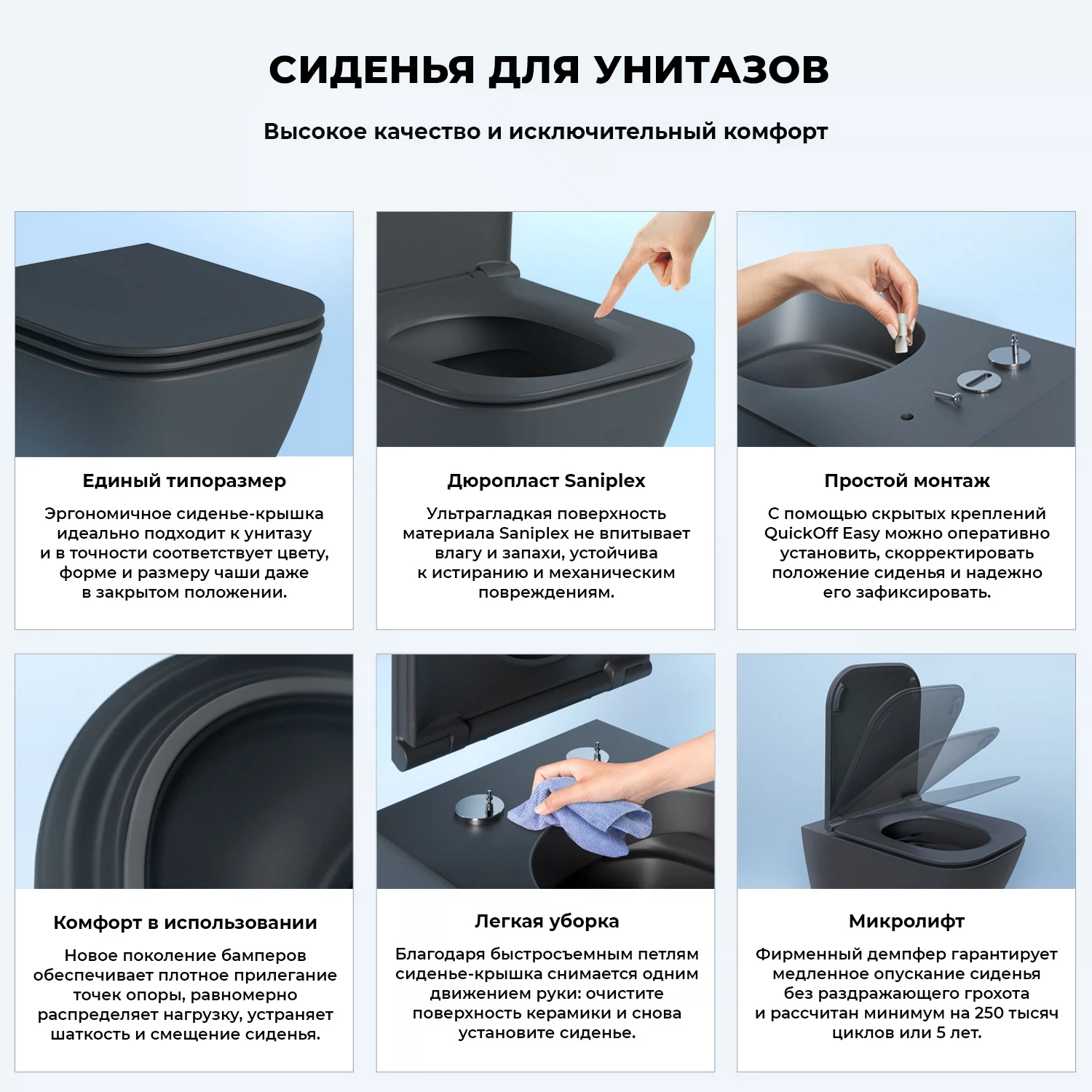 СИДЕНЬЯ ДЛЯ УНИТАЗОВ

Высокое качество и исключительный комфорт

Единый типоразмер

Эргономичное сиденье-крышка идеально подходит к унитазу и в точности соответствует цвету, форме и размеру чаши даже в закрытом положении.

Дюропласт Saniplex

Ультрагладкая поверхность материала Saniplex не впитывает влагу и запахи, устойчива к истиранию и механическим повреждениям.

Простой монтаж

С помощью скрытых креплений QuickOff Easy можно оперативно установить, скорректировать положение сиденья и надежно его зафиксировать.

Комфорт в использовании

Новое поколение бамперов обеспечивает плотное прилегание точек опоры, равномерно распределяет нагрузку, устраняет шаткость и смещение сиденья.

Легкая уборка

Благодаря быстросъемным петлям сиденье-крышка снимается одним движением руки: очистите поверхность керамики и снова установите сиденье.

Микролифт

Фирменный демпфер гарантирует медленное опускание сиденья без раздражающего грохота и рассчитан минимум на 250 тысяч циклов или 5 лет.