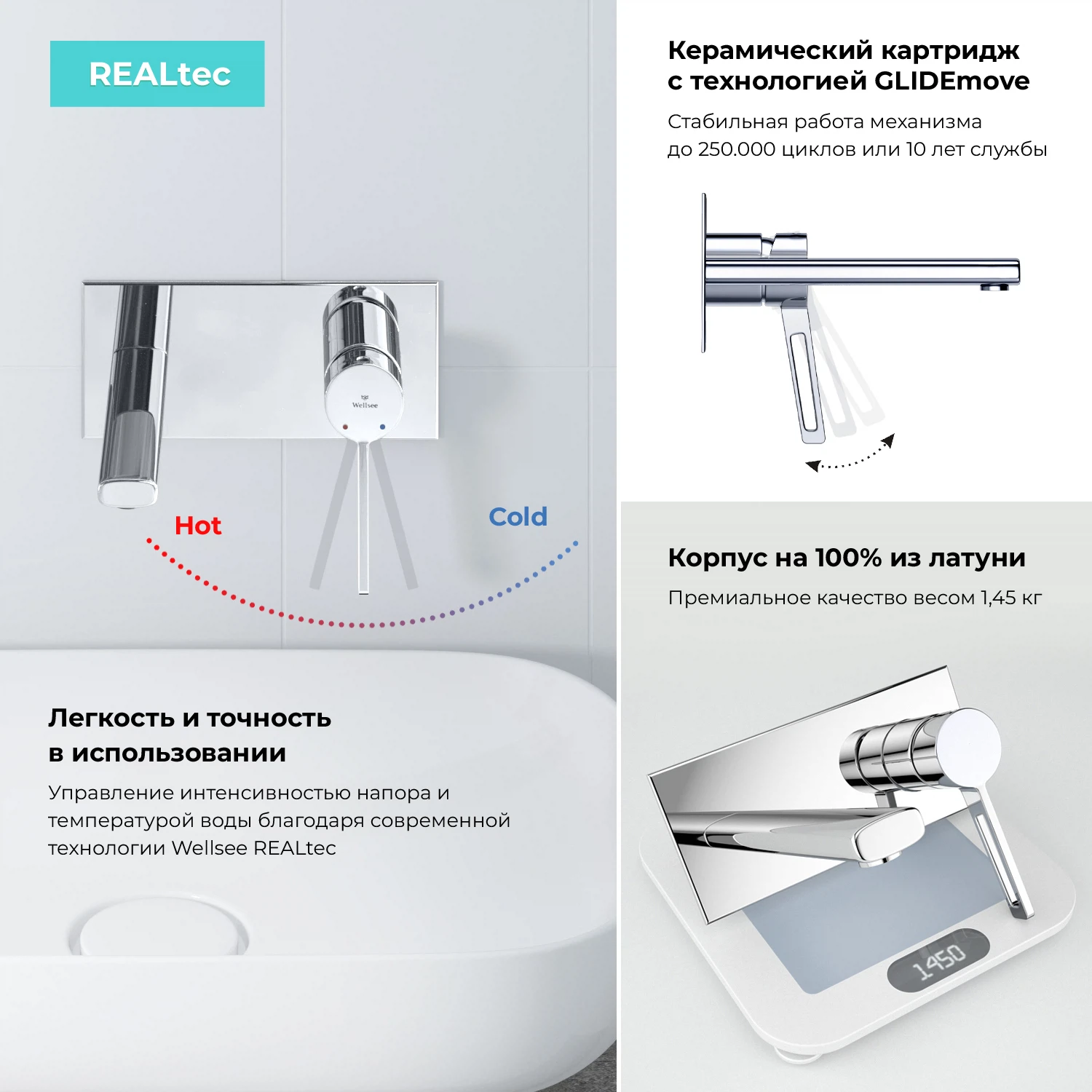 REALtec

Wellsee

Hot

Cold

Легкость и точность в использовании

Управление интенсивностью напора и температурой воды благодаря современной технологии Wellsee REALtec

Керамический картридж с технологией GLIDEmove

Стабильная работа механизма до 250.000 циклов или 10 лет службы

Корпус на 100% из латуни

Премиальное качество весом 1,45 кг

1450