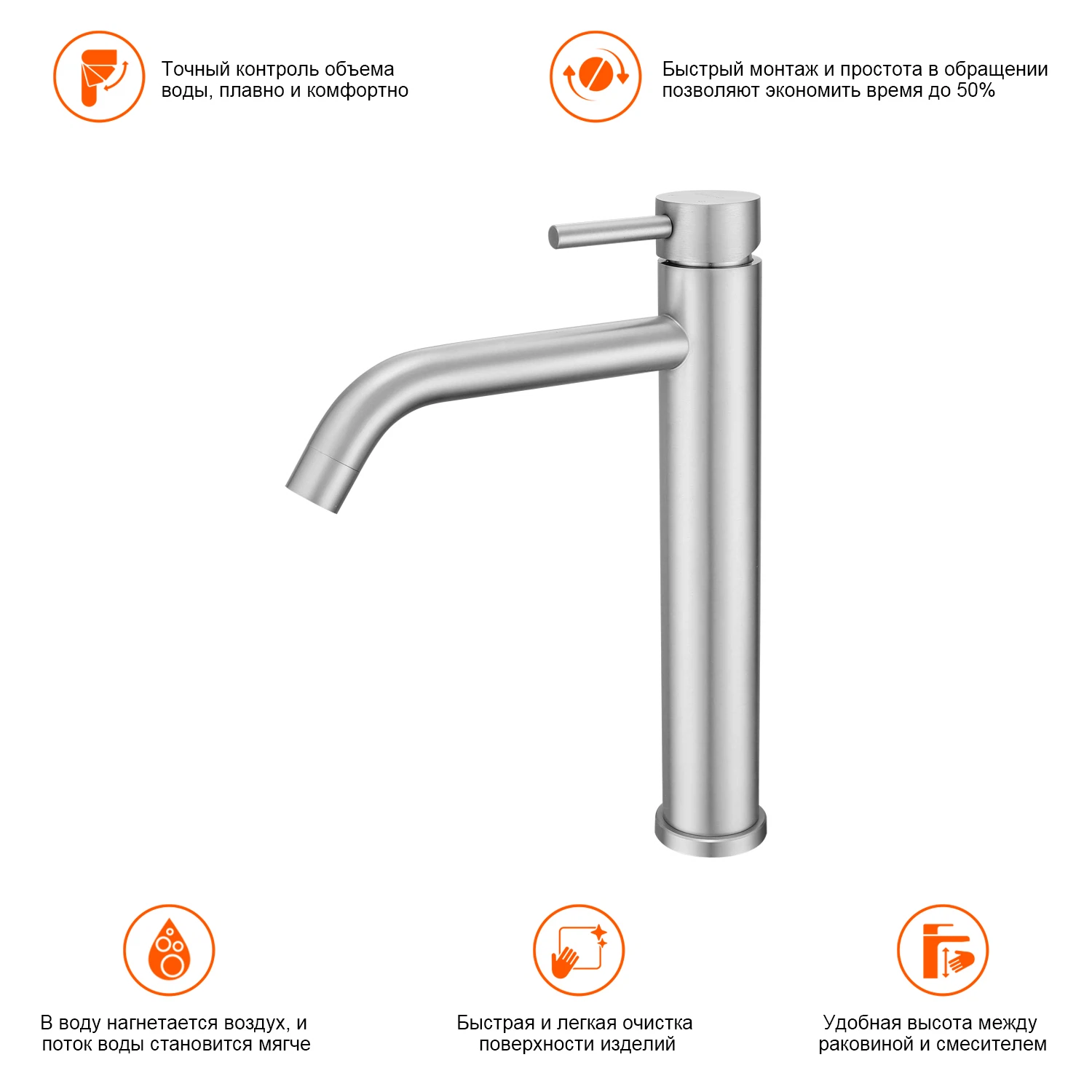 Точный контроль объема воды, плавно и комфортно

Быстрый монтаж и простота в обращении позволяют экономить время до 50%

В воду нагнетается воздух, и поток воды становится мягче

Быстрая и легкая очистка поверхности изделий

Удобная высота между раковиной и смесителем