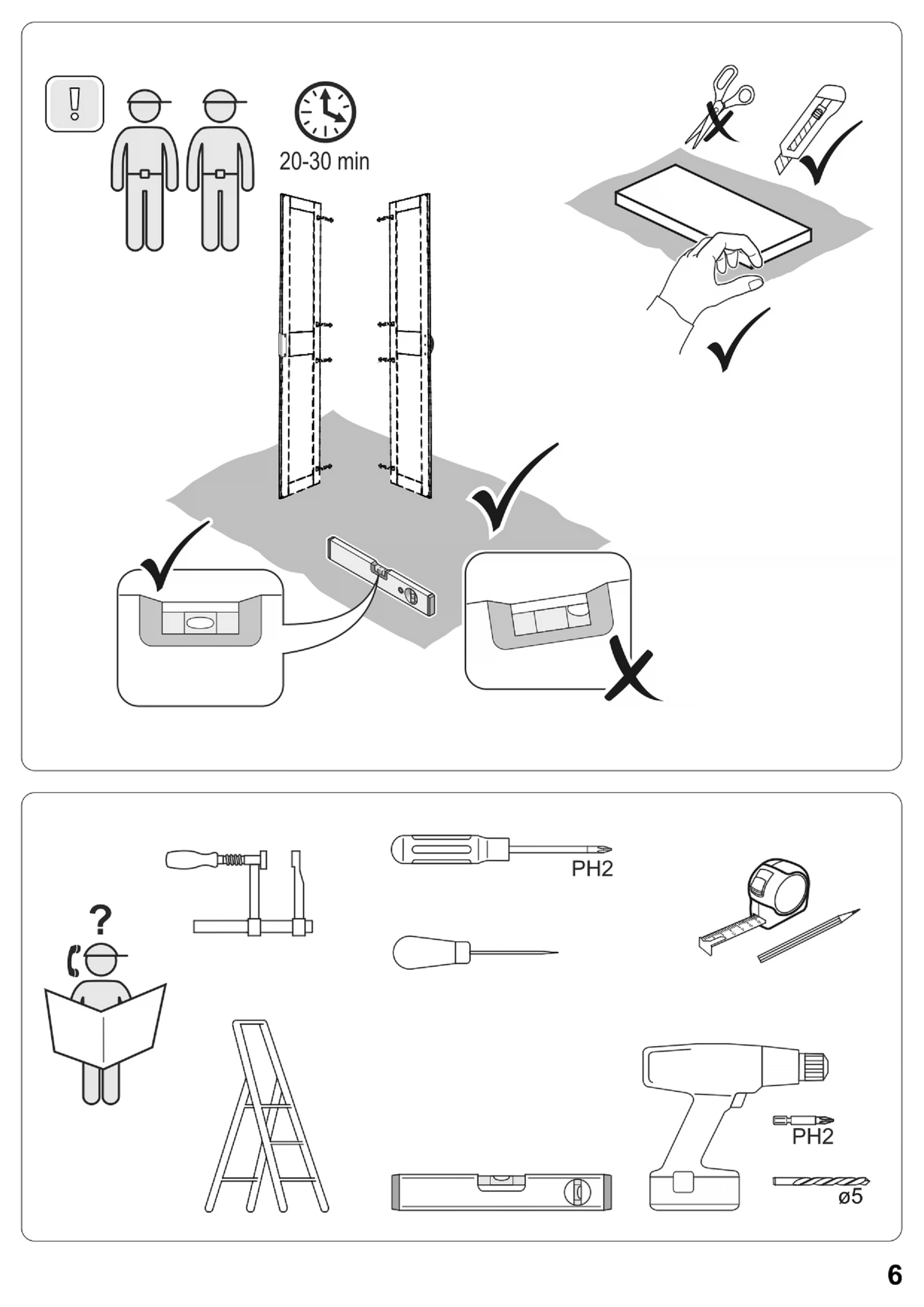 !

20-30 min

?

PH2

PH2

ø5

6