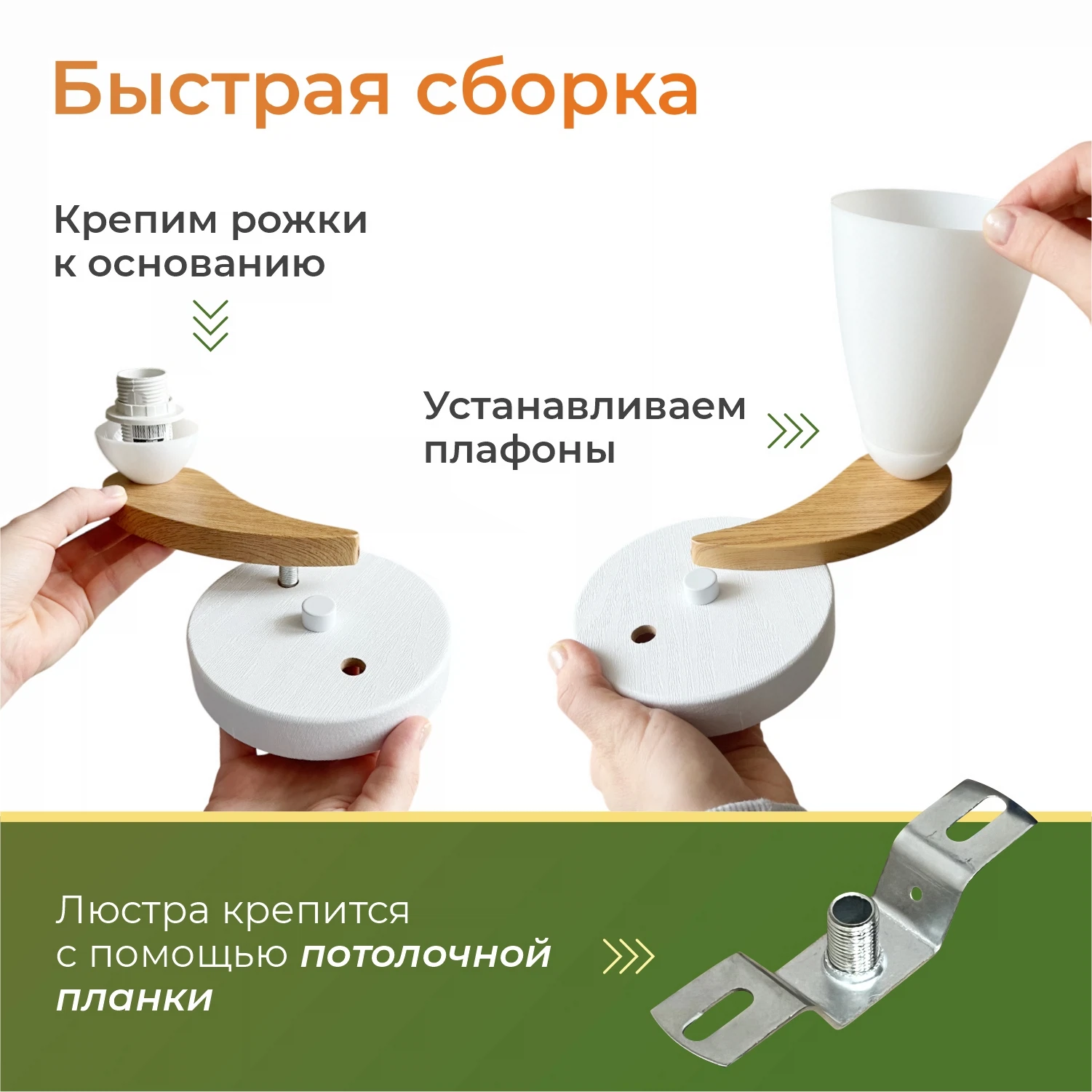 Быстрая сборка

Крепим рожки к основанию

Устанавливаем плафоны

Люстра крепится с помощью потолочной планки