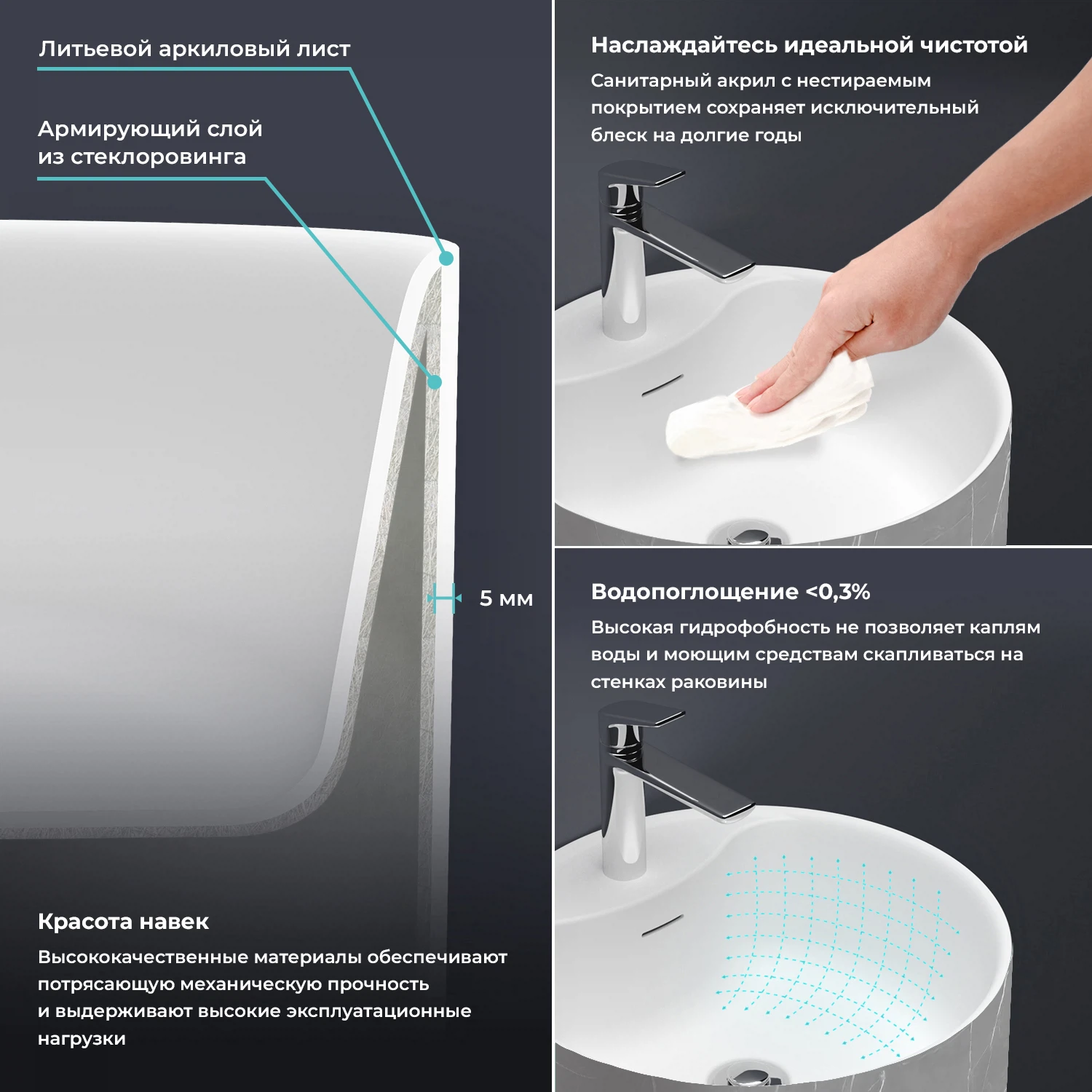 Литьевой аркиловый лист

Армирующий слой из стеклоровинга

5 мм

Красота навек

Высококачественные материалы обеспечивают потрясающую механическую прочность и выдерживают высокие эксплуатационные нагрузки

Наслаждайтесь идеальной чистотой

Санитарный акрил с нестираемым покрытием сохраняет исключительный блеск на долгие годы

Водопоглощение <0,3%

Высокая гидрофобность не позволяет каплям воды и моющим средствам скапливаться на стенках раковины