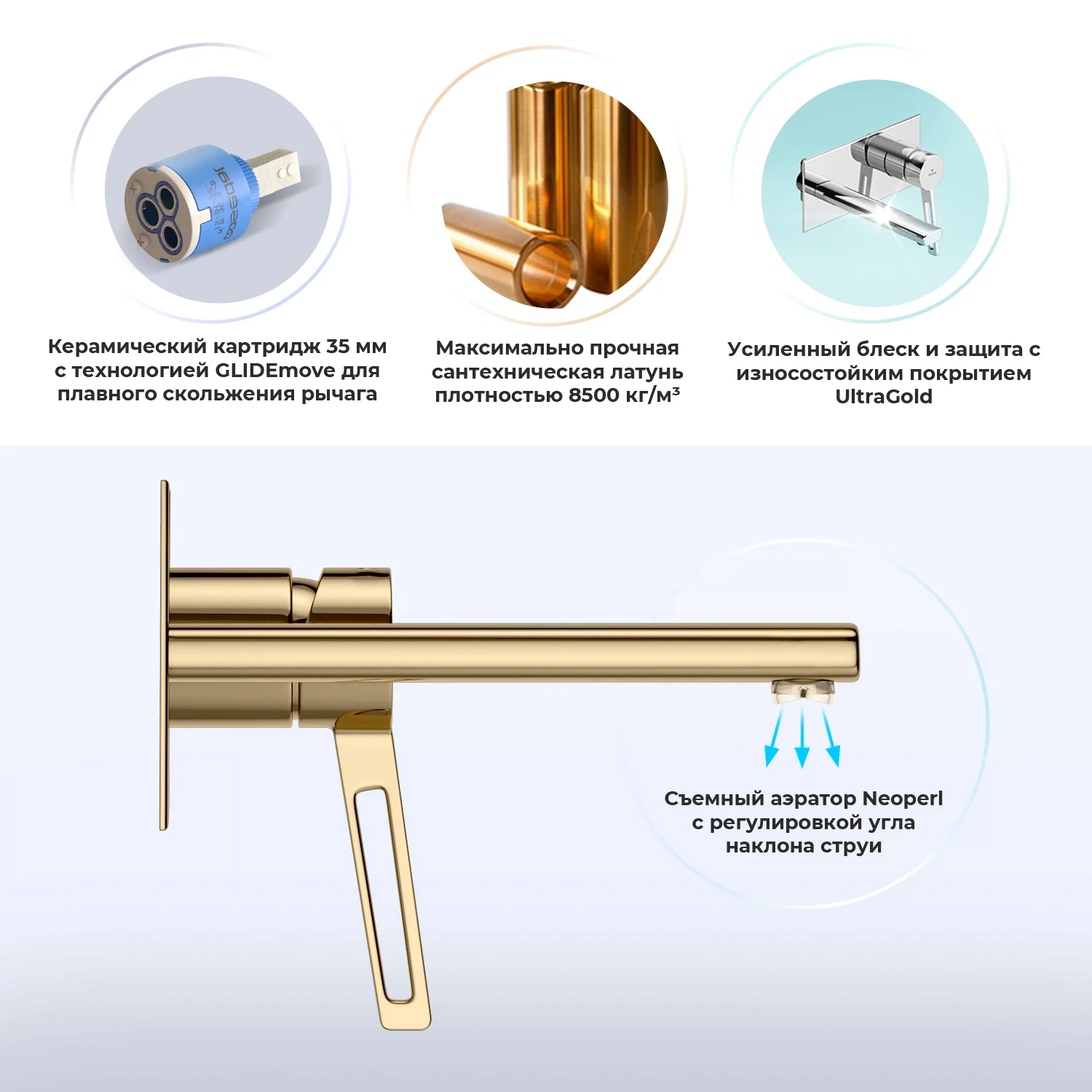 Керамический картридж 35 мм с технологией GLIDEmove для плавного скольжения рычага

Максимально прочная сантехническая латунь плотностью 8500 кг/м³

Усиленный блеск и защита с износостойким покрытием UltraGold

Съемный аэратор Neoperl с регулировкой угла наклона струи